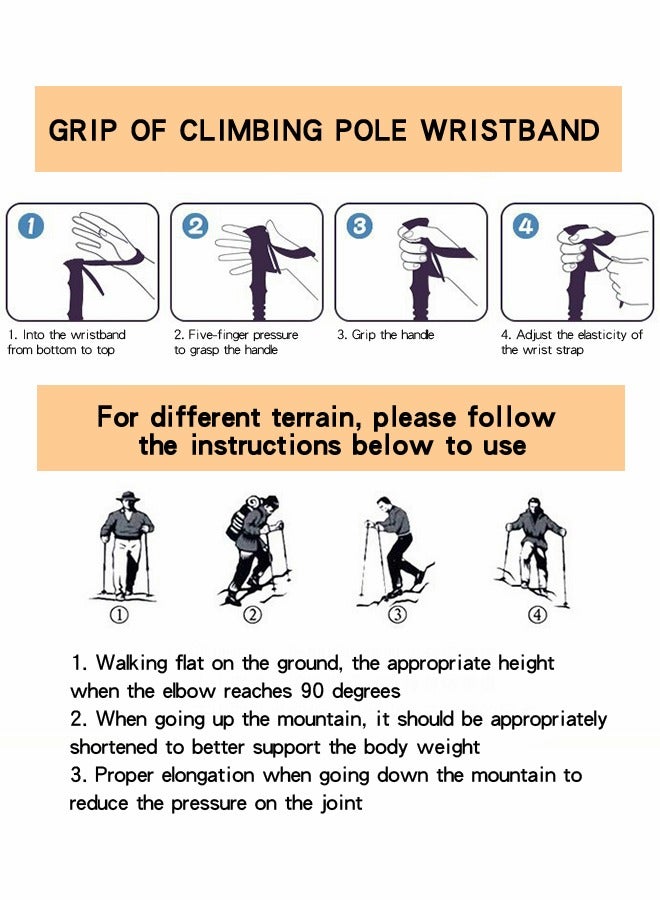 GRIP OF CLIMBING POLE WRISTBAND

1

2

3

4

1. Into the wristband from bottom to top

2. Five-finger pressure to grasp the handle

3. Grip the handle

4. Adjust the elasticity of the wrist strap

For different terrain, please follow the instructions below to use

①

②

③

④

1. Walking flat on the ground, the appropriate height when the elbow reaches 90 degrees
2. When going up the mountain, it should be appropriately shortened to better support the body weight
3. Proper elongation when going down the mountain to reduce the pressure on the joint