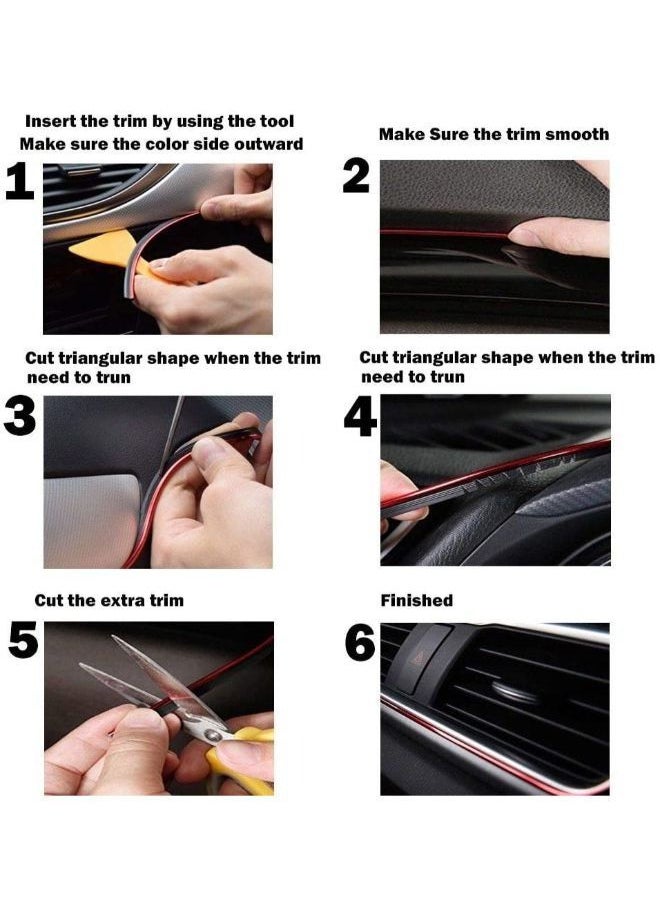 Insert the trim by using the tool
Make sure the color side outward

1

Make Sure the trim smooth

2

Cut triangular shape when the trim need to trun

3

Cut triangular shape when the trim need to trun

4

Cut the extra trim

5

Finished

6