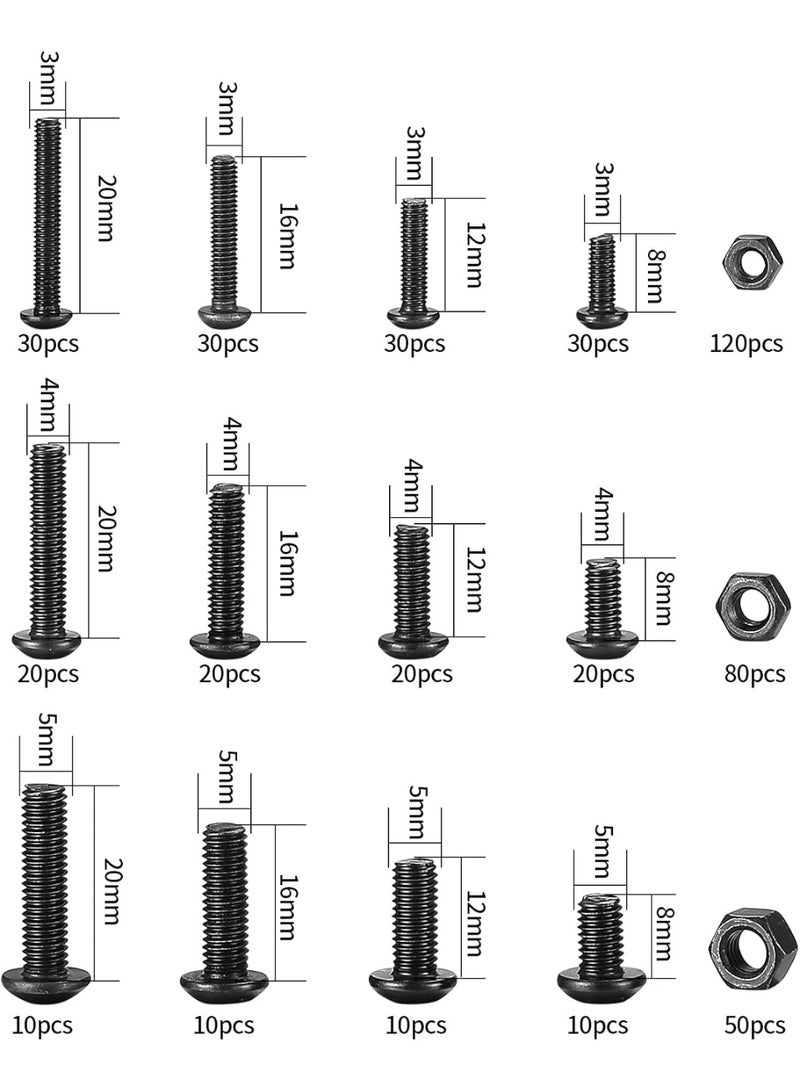 3mm
20mm
30pcs
3mm
16mm
30pcs
3mm
12mm
30pcs
3mm
8mm
30pcs
120pcs

4mm
20mm
20pcs
4mm
16mm
20pcs
4mm
12mm
20pcs
4mm
8mm
20pcs
80pcs

5mm
20mm
10pcs
5mm
16mm
10pcs
5mm
12mm
10pcs
5mm
8mm
10pcs
50pcs