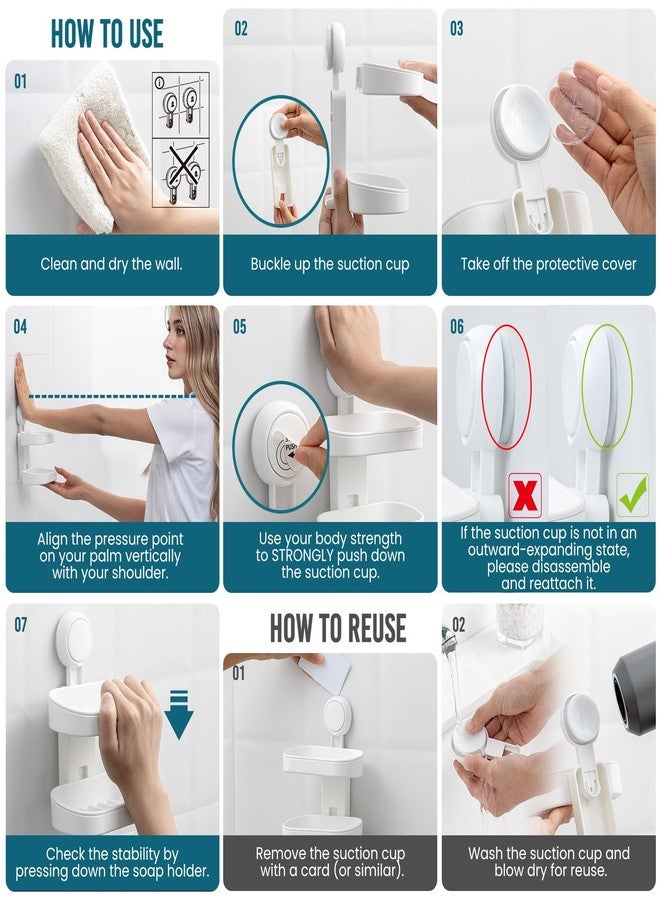 HOW TO USE

01

Clean and dry the wall.

02

Buckle up the suction cup

03

Take off the protective cover

04

Align the pressure point on your palm vertically with your shoulder.

05

PUSH

Use your body strength to STRONGLY push down the suction cup.

06

If the suction cup is not in an outward-expanding state, please disassemble and reattach it.

07

Check the stability by pressing down the soap holder.

HOW TO REUSE

01

Remove the suction cup with a card (or similar).

02

Wash the suction cup and blow dry for reuse.