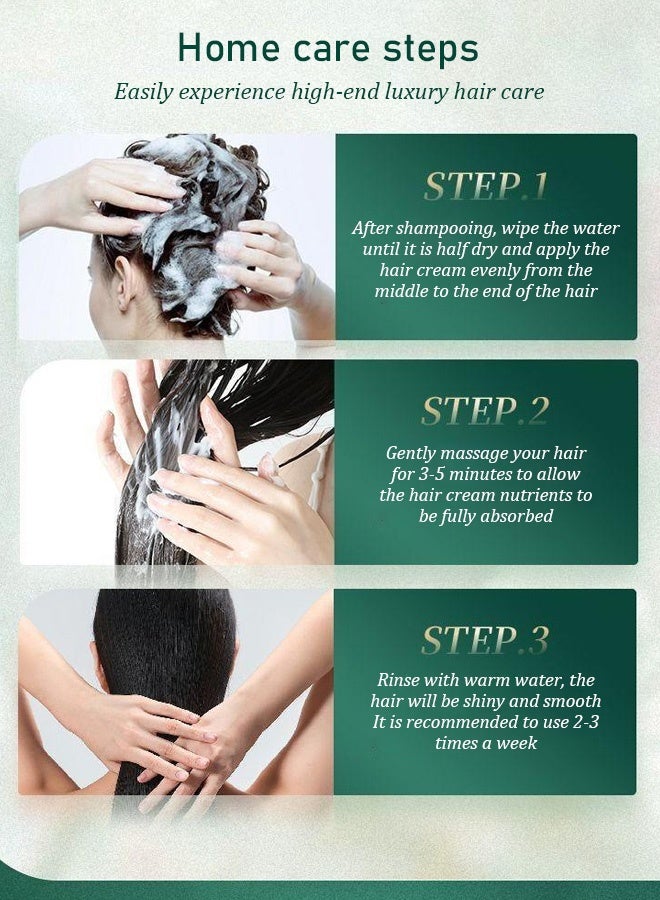 Home care steps

Easily experience high-end luxury hair care

STEP.1

After shampooing, wipe the water until it is half dry and apply the hair cream evenly from the middle to the end of the hair

STEP.2

Gently massage your hair for 3-5 minutes to allow the hair cream nutrients to be fully absorbed

STEP.3

Rinse with warm water, the hair will be shiny and smooth It is recommended to use 2-3 times a week