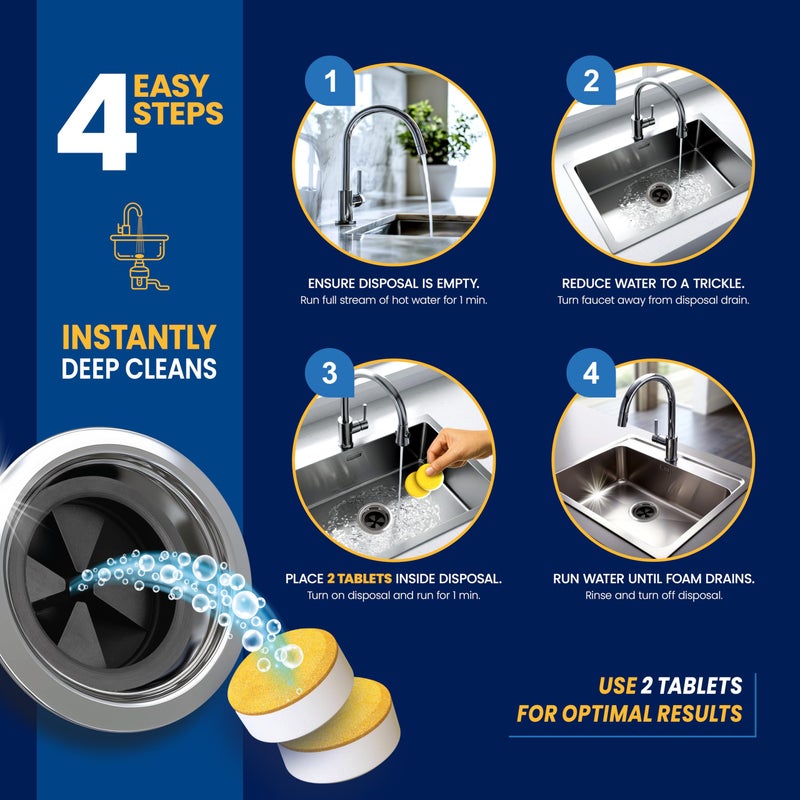 4 EASY STEPS

INSTANTLY DEEP CLEANS

1

ENSURE DISPOSAL IS EMPTY.
Run full stream of hot water for 1 min.

2

REDUCE WATER TO A TRICKLE.
Turn faucet away from disposal drain.

3

PLACE 2 TABLETS INSIDE DISPOSAL.
Turn on disposal and run for 1 min.

4

RUN WATER UNTIL FOAM DRAINS.
Rinse and turn off disposal.

USE 2 TABLETS FOR OPTIMAL RESULTS