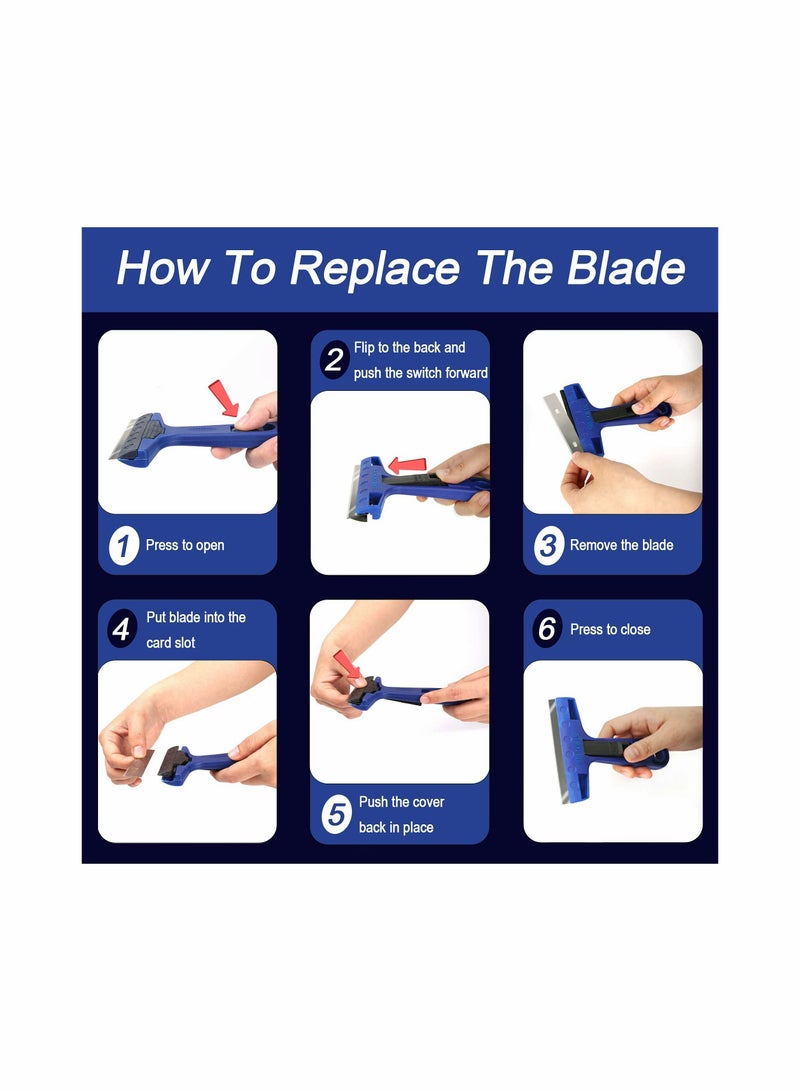 How To Replace The Blade

1 Press to open

2 Flip to the back and push the switch forward

3 Remove the blade

4 Put blade into the card slot

5 Push the cover back in place

6 Press to close