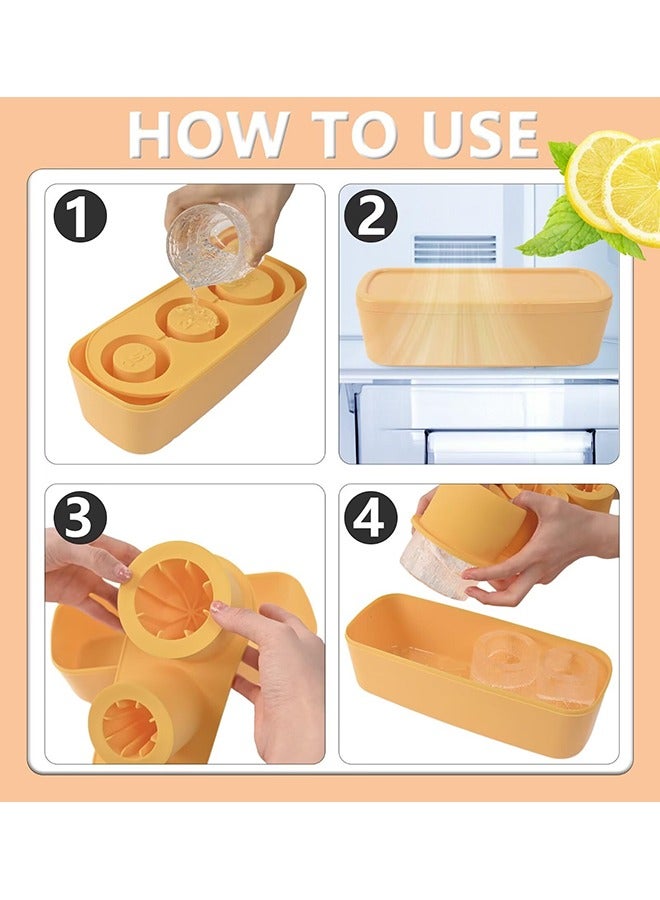 HOW TO USE

1

2

3

4