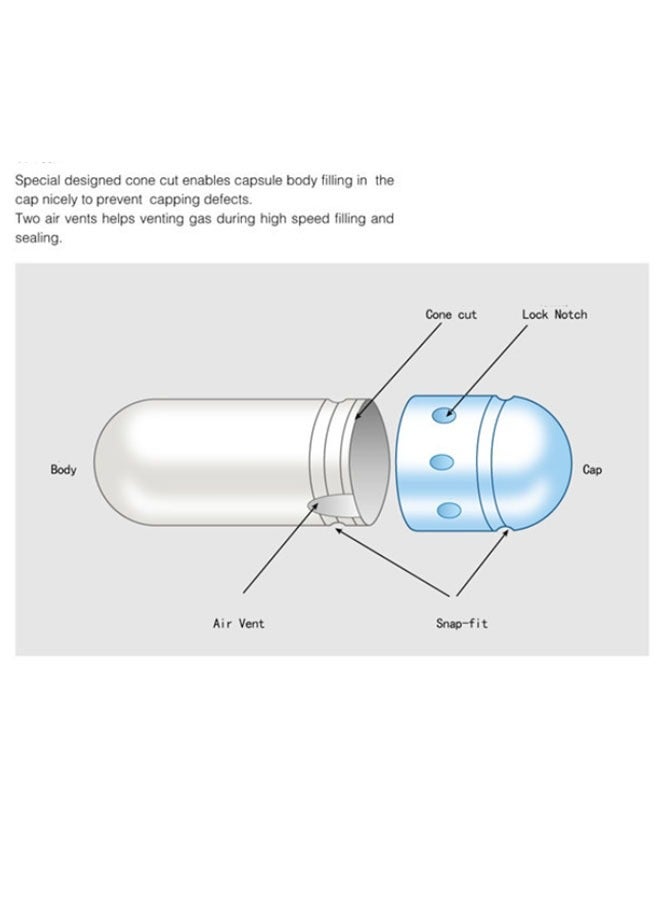 Special designed cone cut enables capsule body filling in the cap nicely to prevent capping defects.
Two air vents helps venting gas during high speed filling and sealing.

Cone cut

Lock Notch

Body

Cap

Air Vent

Snap-fit