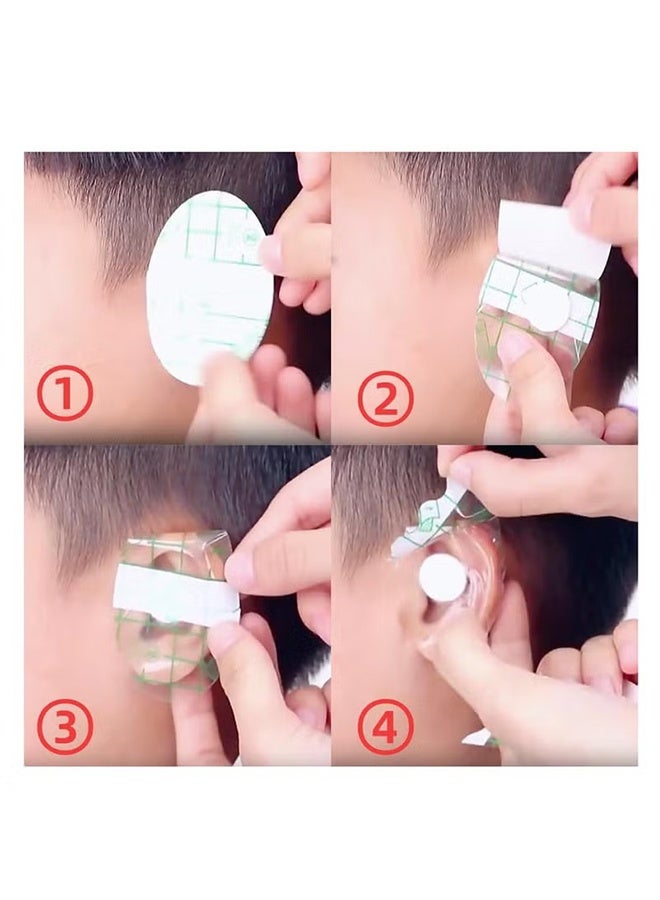 ①
②
③
④