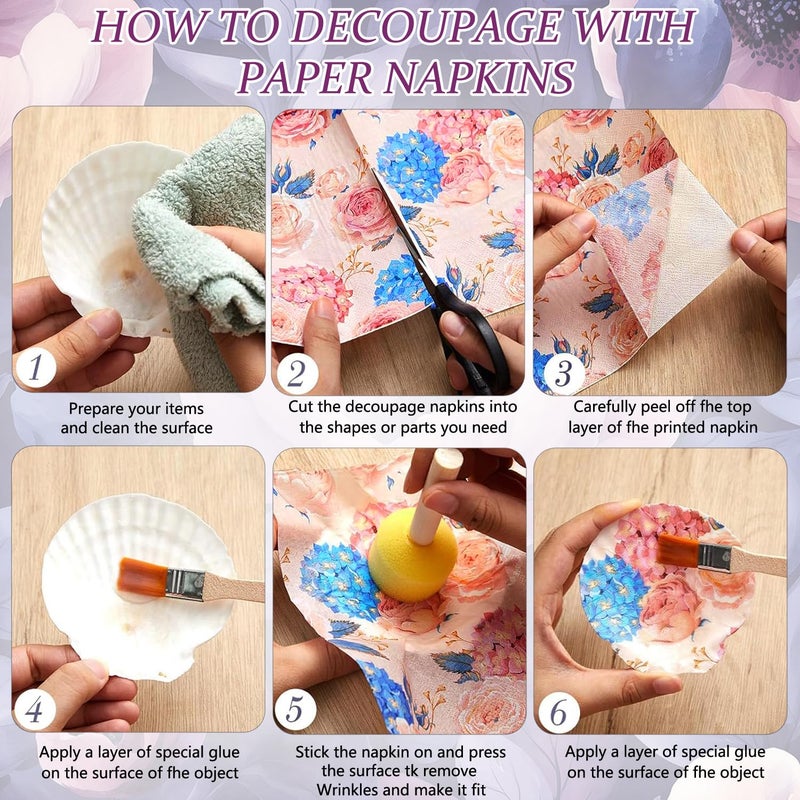 HOW TO DECOUPAGE WITH PAPER NAPKINS

1

Prepare your items and clean the surface

2

Cut the decoupage napkins into the shapes or parts you need

3

Carefully peel off fhe top layer of fhe printed napkin

4

Apply a layer of special glue on the surface of fhe object

5

Stick the napkin on and press the surface tk remove Wrinkles and make it fit

6

Apply a layer of special glue on the surface of fhe object