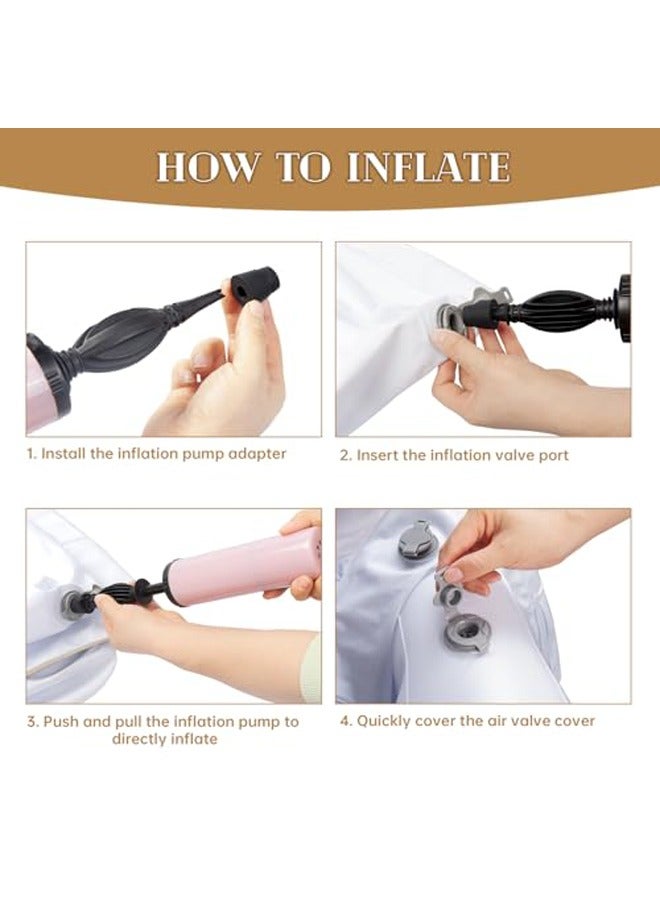 HOW TO INFLATE

1. Install the inflation pump adapter

2. Insert the inflation valve port

3. Push and pull the inflation pump to directly inflate

4. Quickly cover the air valve cover