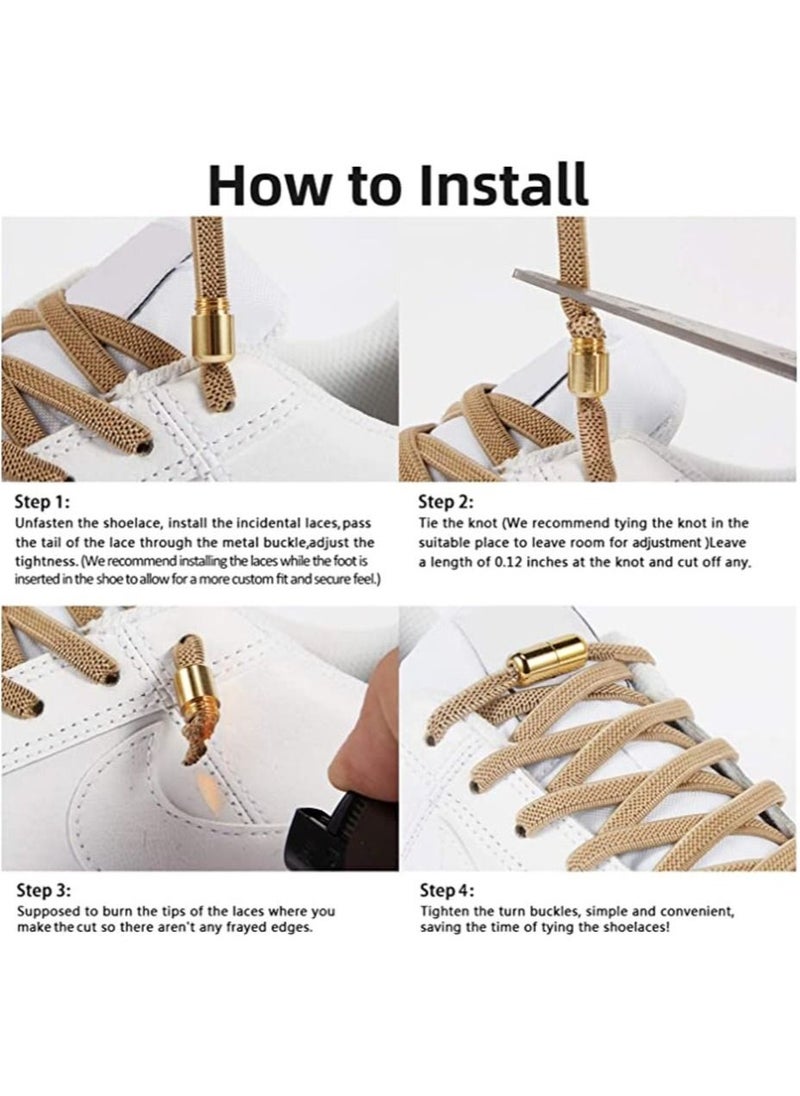 How to Install

Step 1:
Unfasten the shoelace, install the incidental laces, pass the tail of the lace through the metal buckle,adjust the tightness. (We recommend installing the laces while the foot is inserted in the shoe to allow for a more custom fit and secure feel.)

Step 2:
Tie the knot (We recommend tying the knot in the suitable place to leave room for adjustment )Leave a length of 0.12 inches at the knot and cut off any.

Step 3:
Supposed to burn the tips of the laces where you make the cut so there aren't any frayed edges.

Step 4:
Tighten the turn buckles, simple and convenient, saving the time of tying the shoelaces!