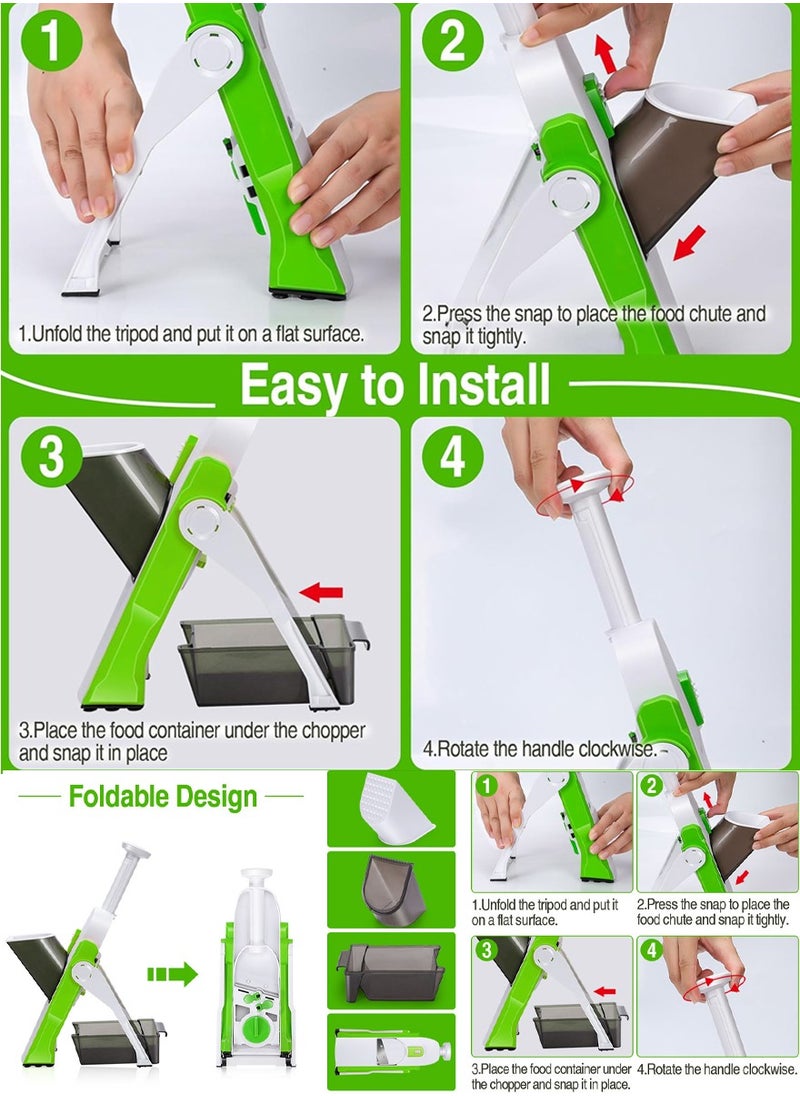 1

1.Unfold the tripod and put it on a flat surface.

2

2.Press the snap to place the food chute and snap it tightly.

Easy to Install

3

3.Place the food container under the chopper and snap it in place

4

4.Rotate the handle clockwise.

Foldable Design

1

1.Unfold the tripod and put it on a flat surface.

2

2.Press the snap to place the food chute and snap it tightly.

3

3.Place the food container under the chopper and snap it in place.

4

4.Rotate the handle clockwise.