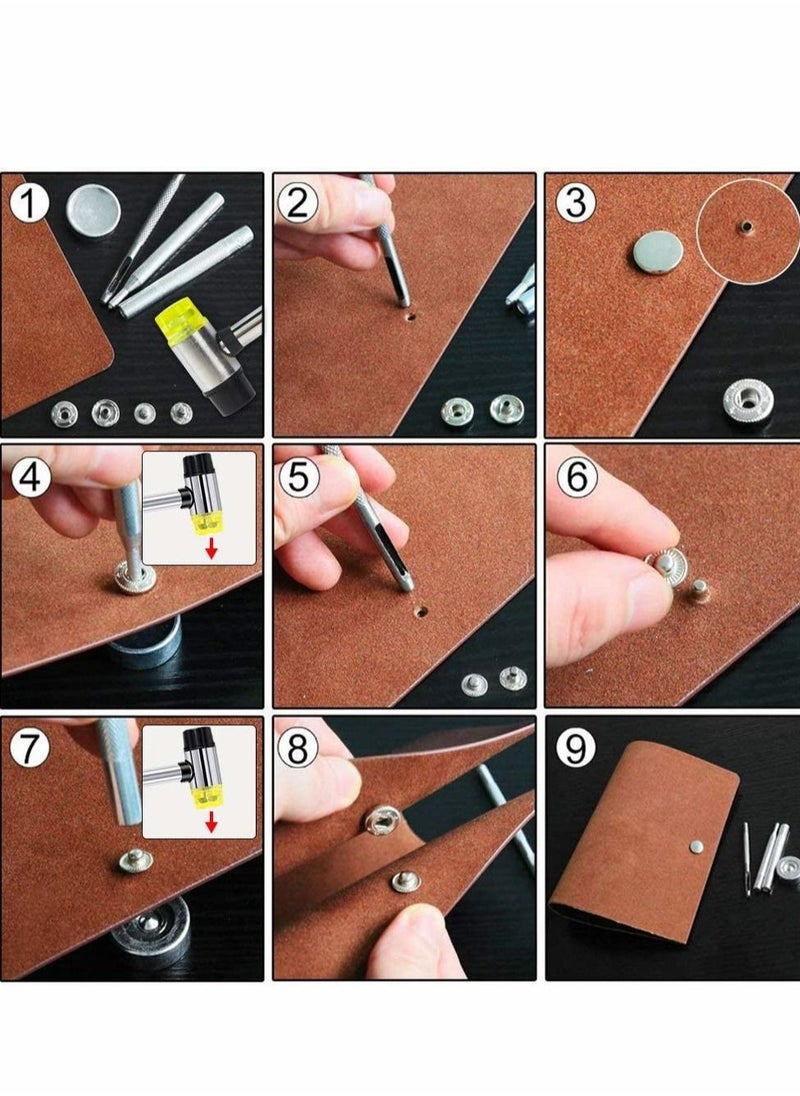 1
2
3
4
5
6
7
8
9