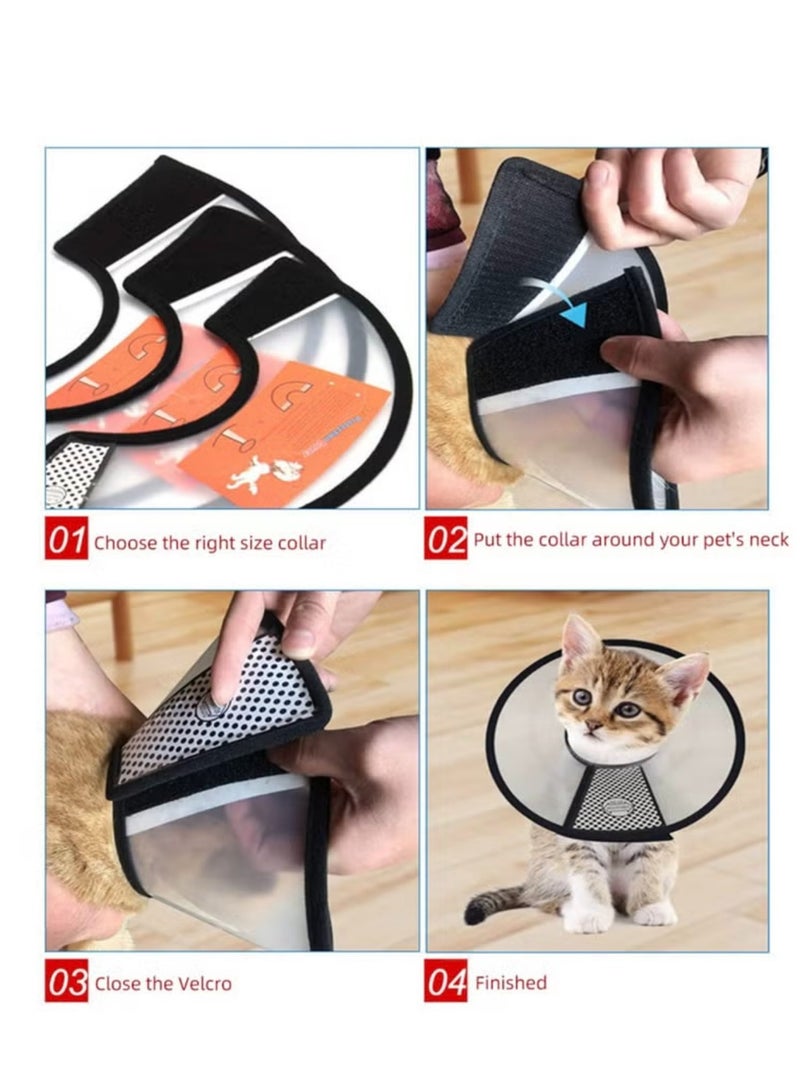 01 Choose the right size collar

02 Put the collar around your pet's neck

03 Close the Velcro

04 Finished