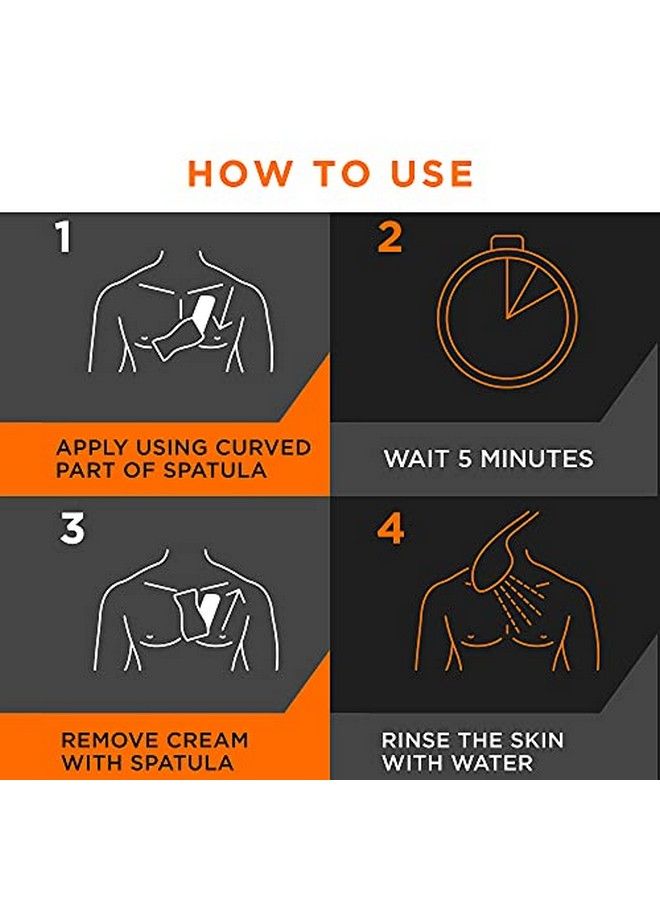 HOW TO USE

1

APPLY USING CURVED PART OF SPATULA

2

WAIT 5 MINUTES

3

REMOVE CREAM WITH SPATULA

4

RINSE THE SKIN WITH WATER