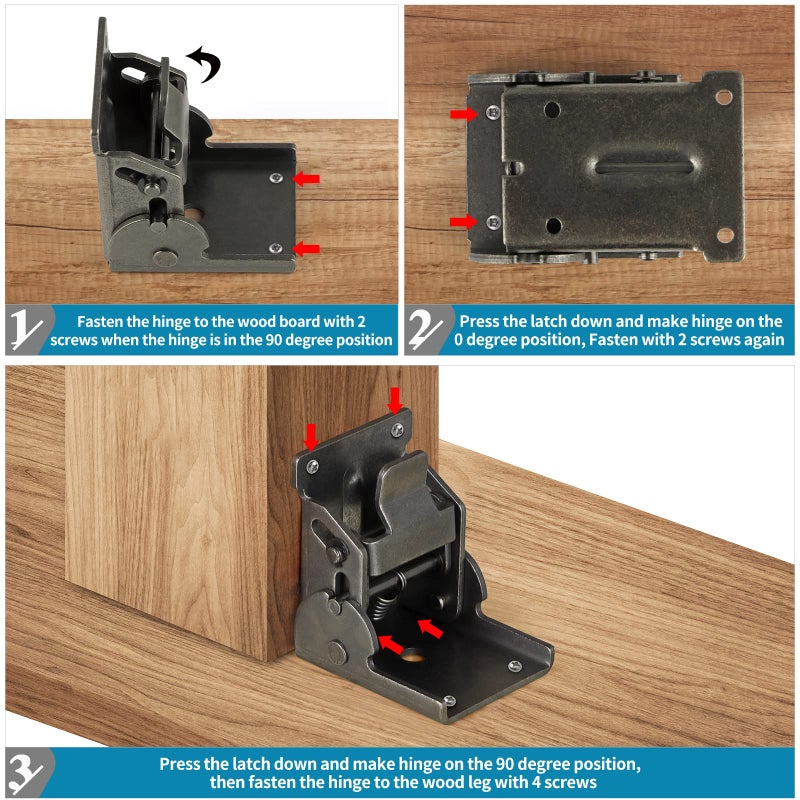 1
Fasten the hinge to the wood board with 2 screws when the hinge is in the 90 degree position

2
Press the latch down and make hinge on the 0 degree position, Fasten with 2 screws again

3
Press the latch down and make hinge on the 90 degree position, then fasten the hinge to the wood leg with 4 screws