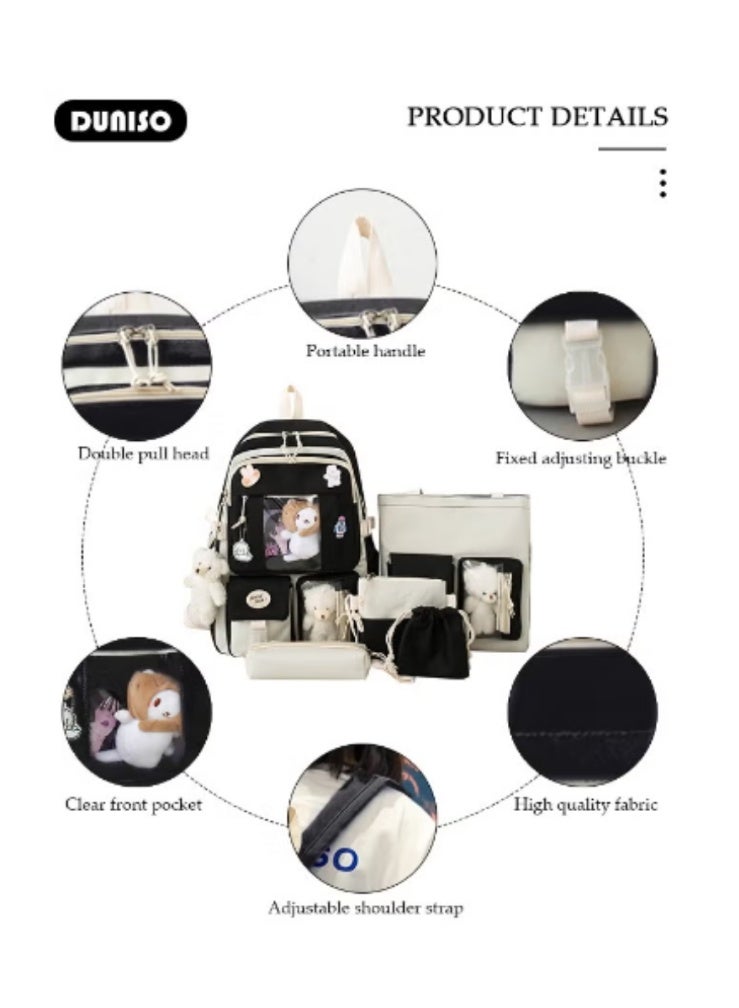 DUNISO

PRODUCT DETAILS

Portable handle

Double pull head

Fixed adjusting buckle

Clear front pocket

High quality fabric

SO

Adjustable shoulder strap