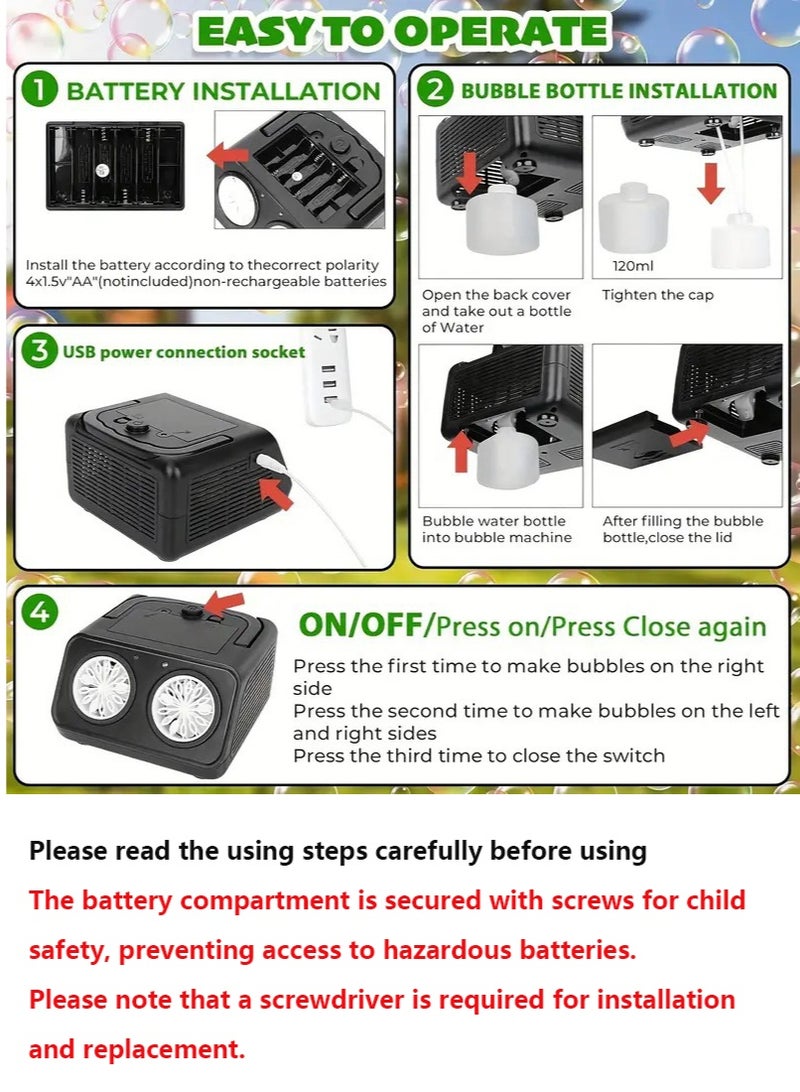 EASY TO OPERATE

1 BATTERY INSTALLATION

Install the battery according to thecorrect polarity 4x1.5v"AA"(notincluded)non-rechargeable batteries

2 BUBBLE BOTTLE INSTALLATION

120ml

Open the back cover and take out a bottle of Water

Tighten the cap

Bubble water bottle into bubble machine

After filling the bubble bottle,close the lid

3 USB power connection socket

4

ON/OFF/Press on/Press Close again

Press the first time to make bubbles on the right side
Press the second time to make bubbles on the left and right sides
Press the third time to close the switch

Please read the using steps carefully before using

The battery compartment is secured with screws for child safety, preventing access to hazardous batteries.

Please note that a screwdriver is required for installation and replacement.