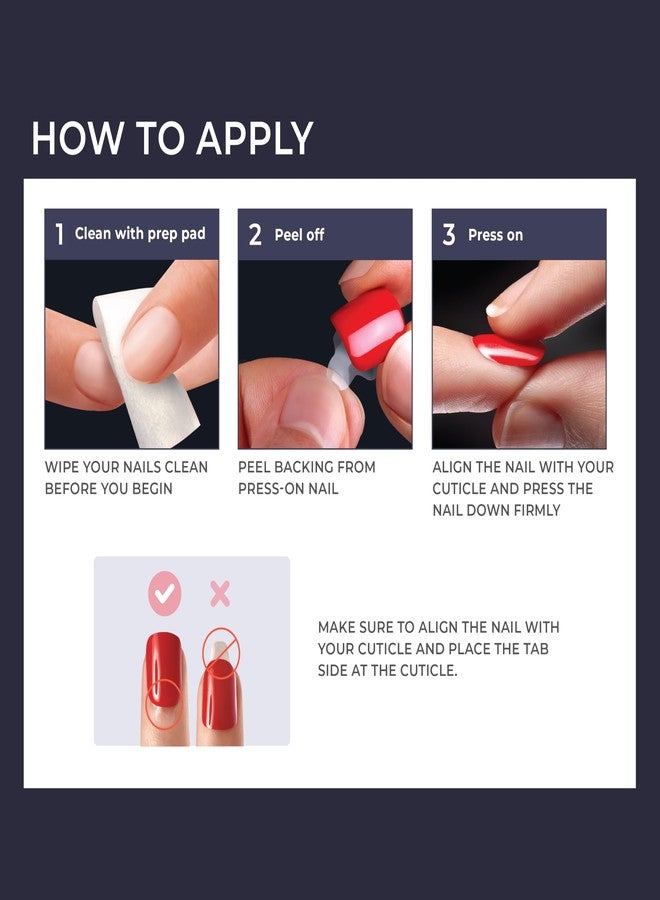 HOW TO APPLY

1 Clean with prep pad

WIPE YOUR NAILS CLEAN BEFORE YOU BEGIN

2 Peel off

PEEL BACKING FROM PRESS-ON NAIL

3 Press on

ALIGN THE NAIL WITH YOUR CUTICLE AND PRESS THE NAIL DOWN FIRMLY

MAKE SURE TO ALIGN THE NAIL WITH YOUR CUTICLE AND PLACE THE TAB SIDE AT THE CUTICLE.