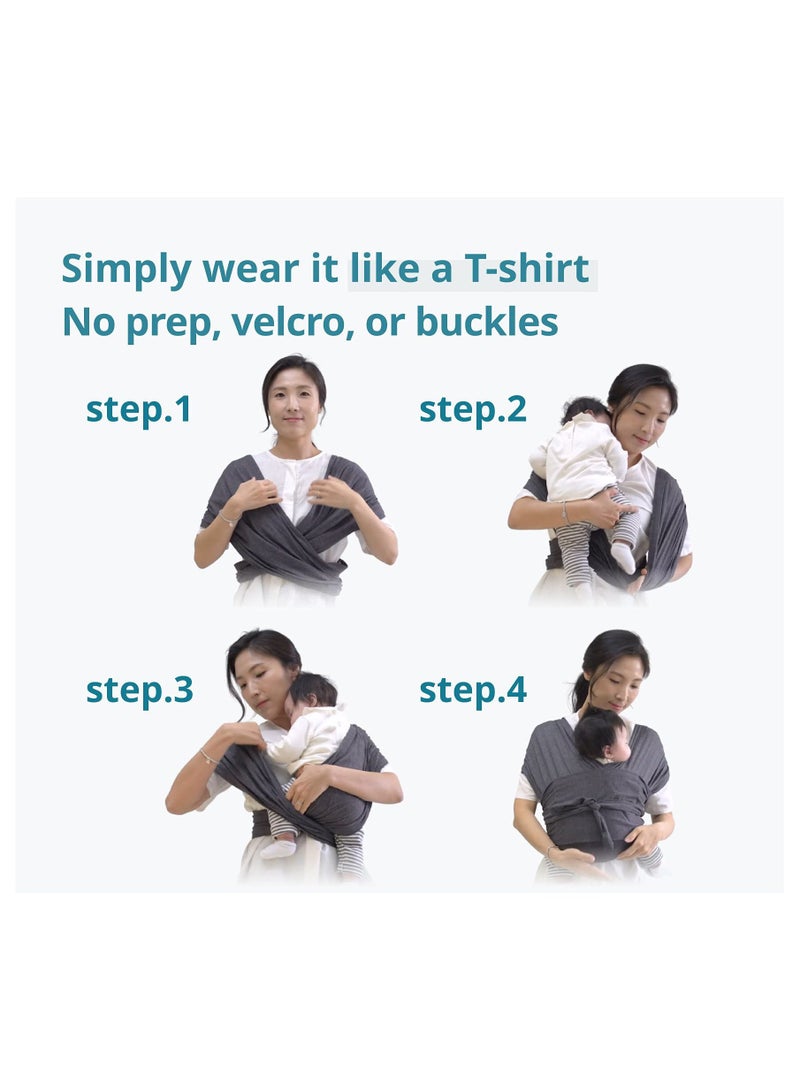 Simply wear it like a T-shirt
No prep, velcro, or buckles

step.1

step.2

step.3

step.4