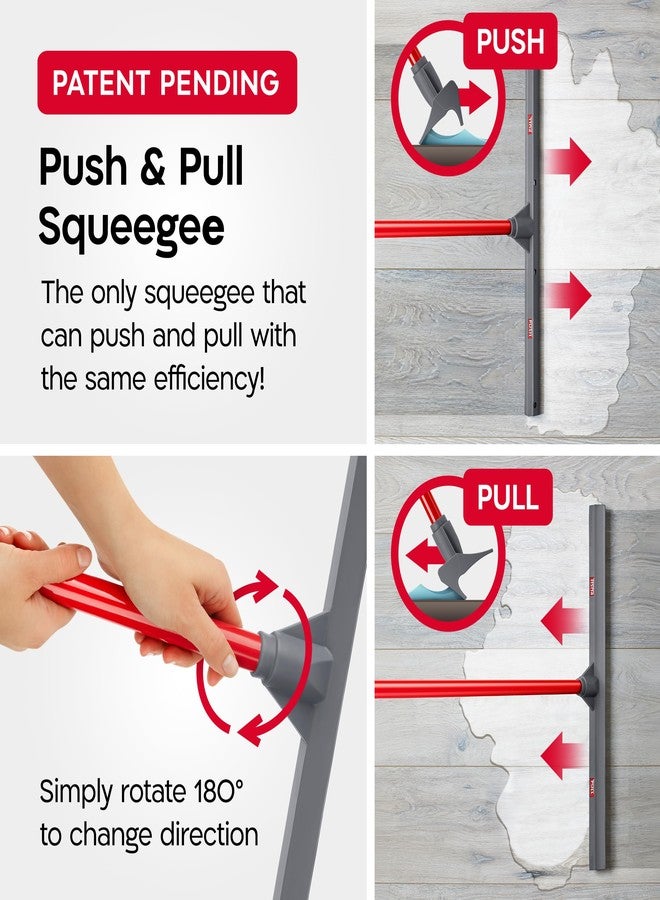 PATENT PENDING

Push & Pull Squeegee

The only squeegee that can push and pull with the same efficiency!

PUSH

Simply rotate 180° to change direction

PULL