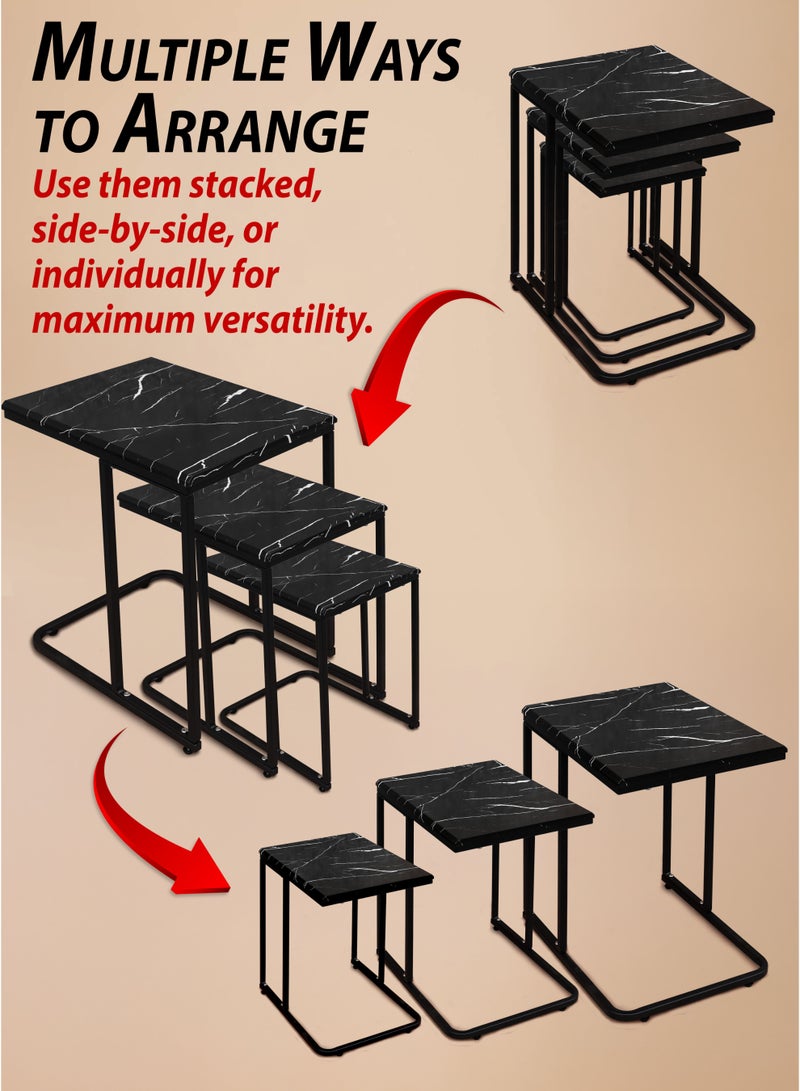 MULTIPLE WAYS TO ARRANGE

Use them stacked, side-by-side, or individually for maximum versatility.