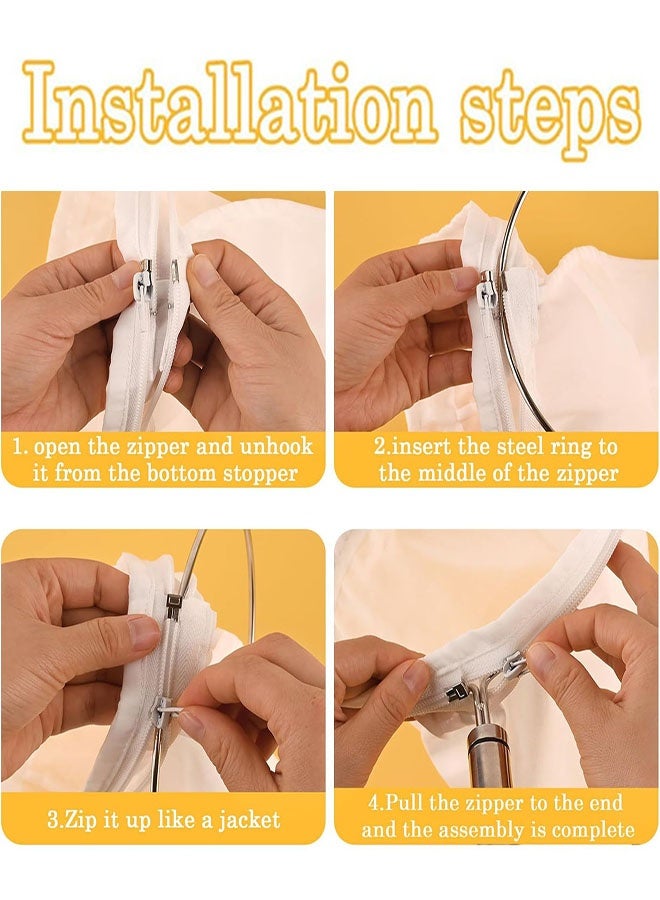 Installation steps

1. open the zipper and unhook it from the bottom stopper

2.insert the steel ring to the middle of the zipper

3.Zip it up like a jacket

4.Pull the zipper to the end and the assembly is complete