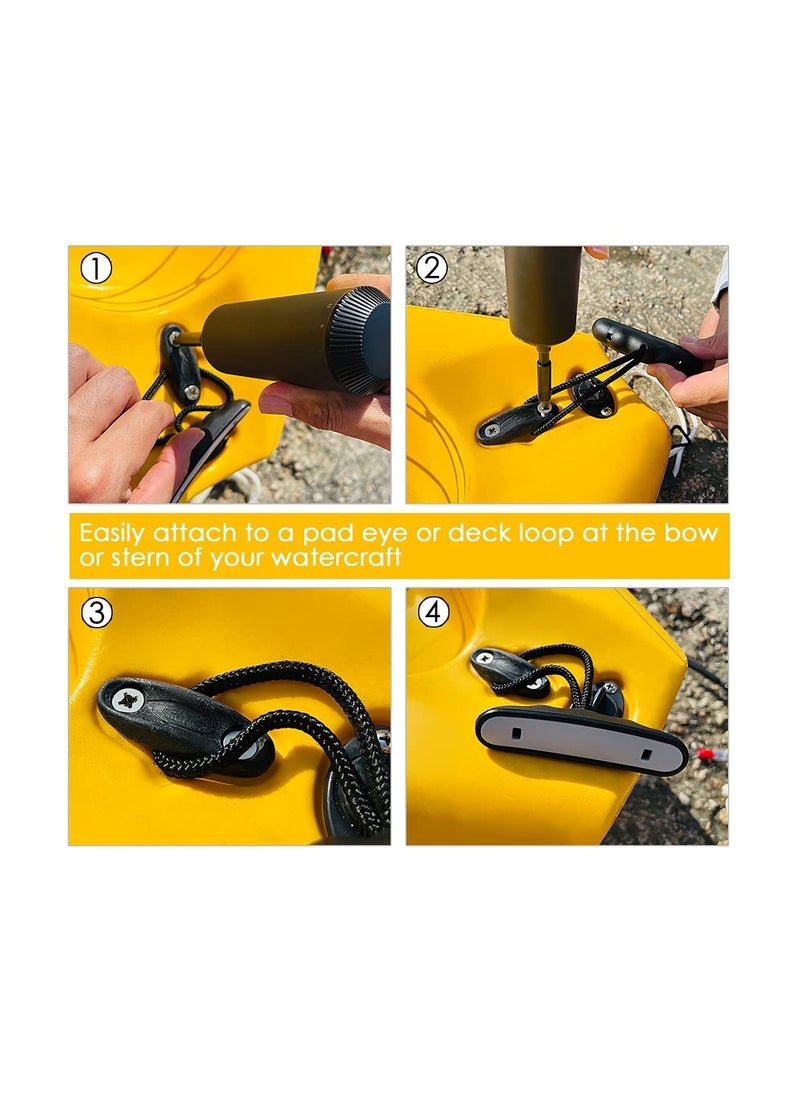 ①

②

Easily attach to a pad eye or deck loop at the bow or stern of your watercraft

③

④