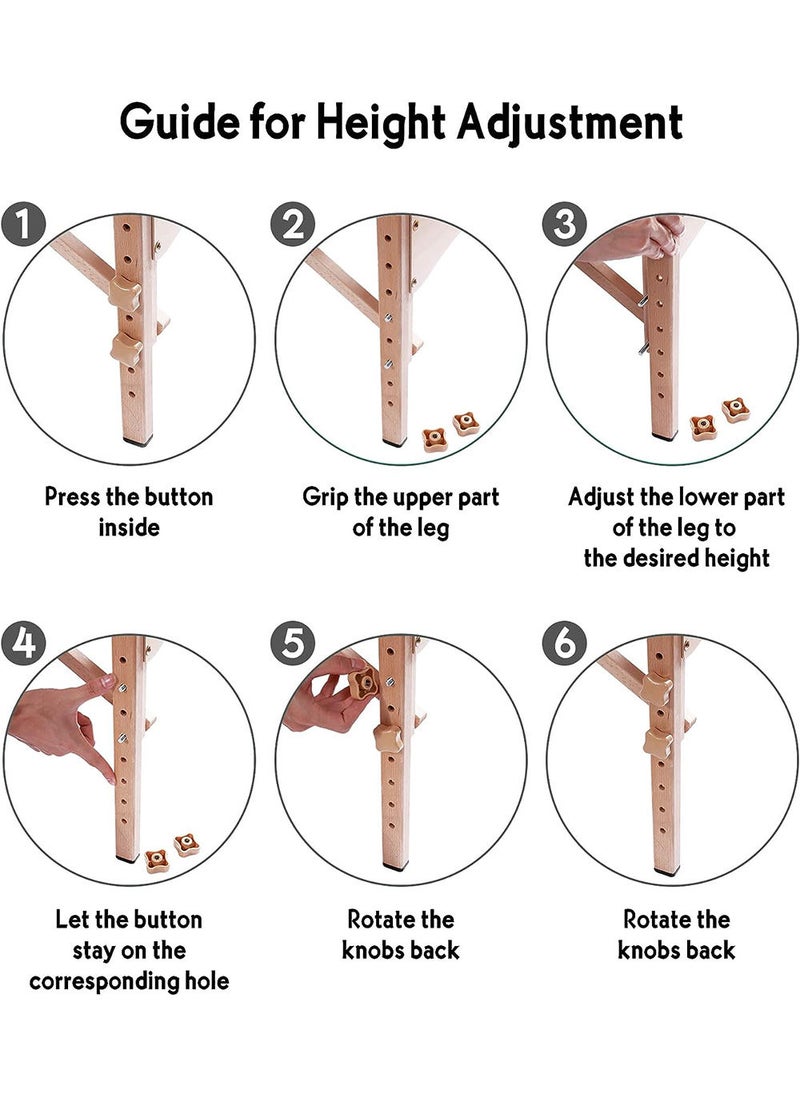 Guide for Height Adjustment

1

Press the button inside

2

Grip the upper part of the leg

3

Adjust the lower part of the leg to the desired height

4

Let the button stay on the corresponding hole

5

Rotate the knobs back

6

Rotate the knobs back