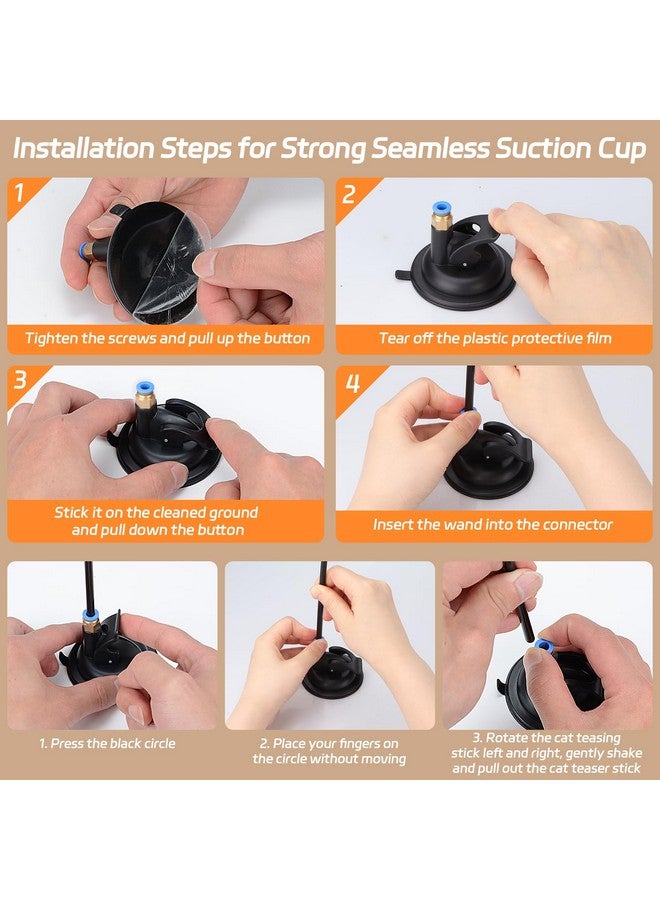 Installation Steps for Strong Seamless Suction Cup

1

Tighten the screws and pull up the button

2

Tear off the plastic protective film

3

Stick it on the cleaned ground and pull down the button

4

Insert the wand into the connector

1. Press the black circle

2. Place your fingers on the circle without moving

3. Rotate the cat teasing stick left and right, gently shake and pull out the cat teaser stick