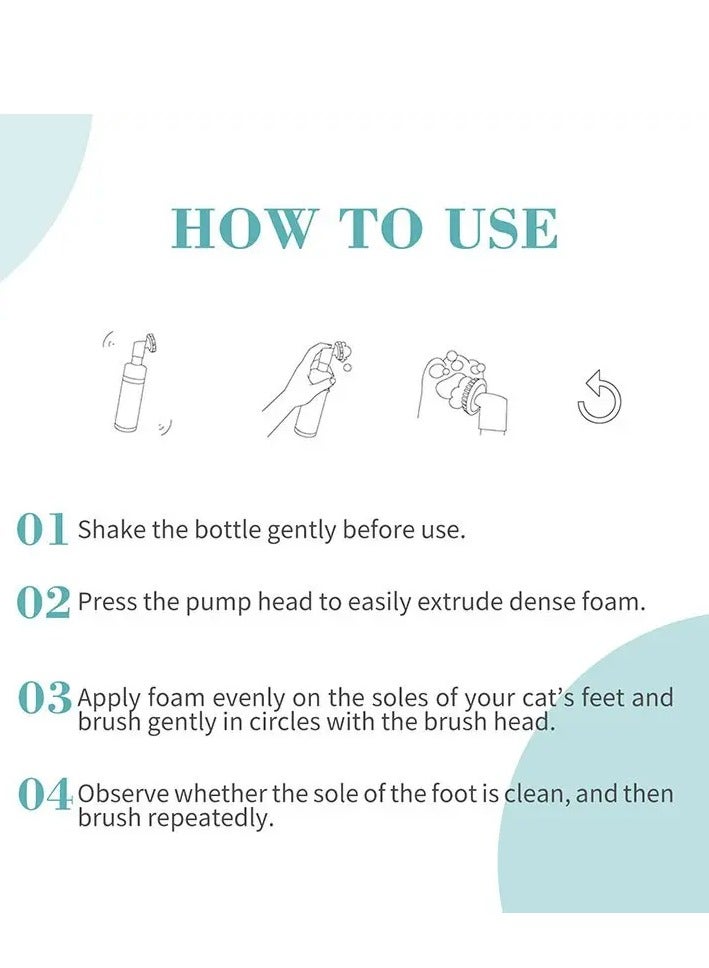 HOW TO USE

01 Shake the bottle gently before use.

02 Press the pump head to easily extrude dense foam.

03 Apply foam evenly on the soles of your cat's feet and brush gently in circles with the brush head.

04 Observe whether the sole of the foot is clean, and then brush repeatedly.