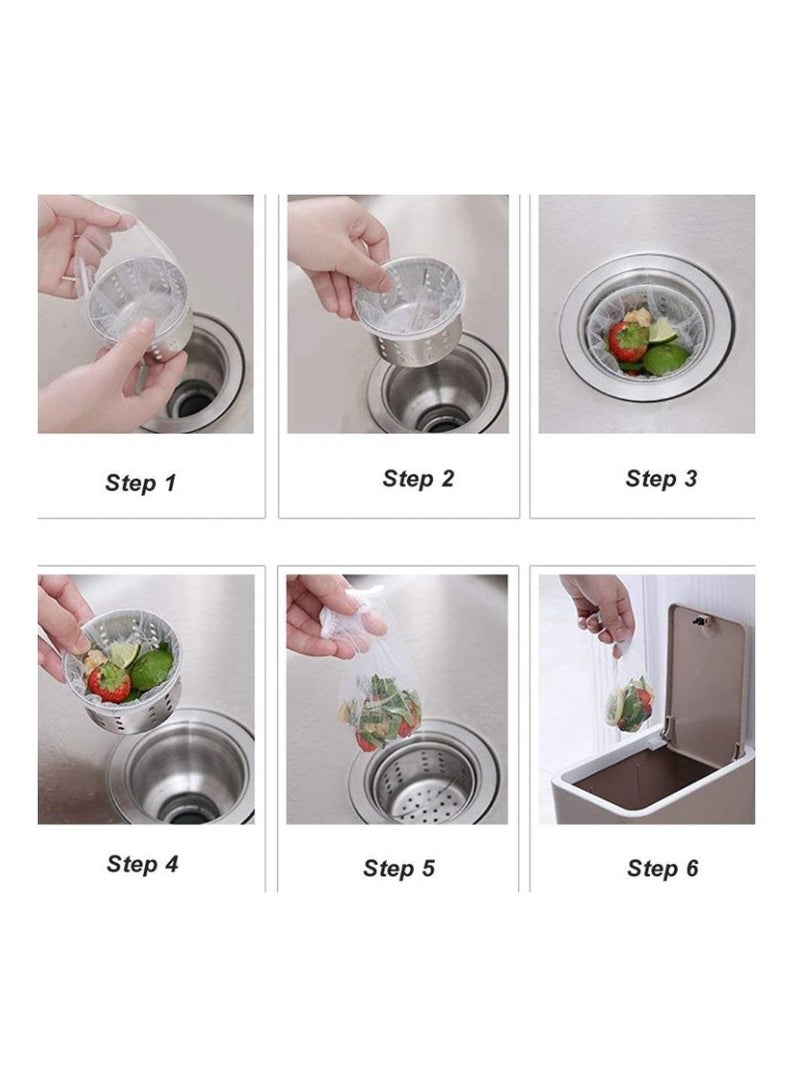 Step 1

Step 2

Step 3

Step 4

Step 5

Step 6