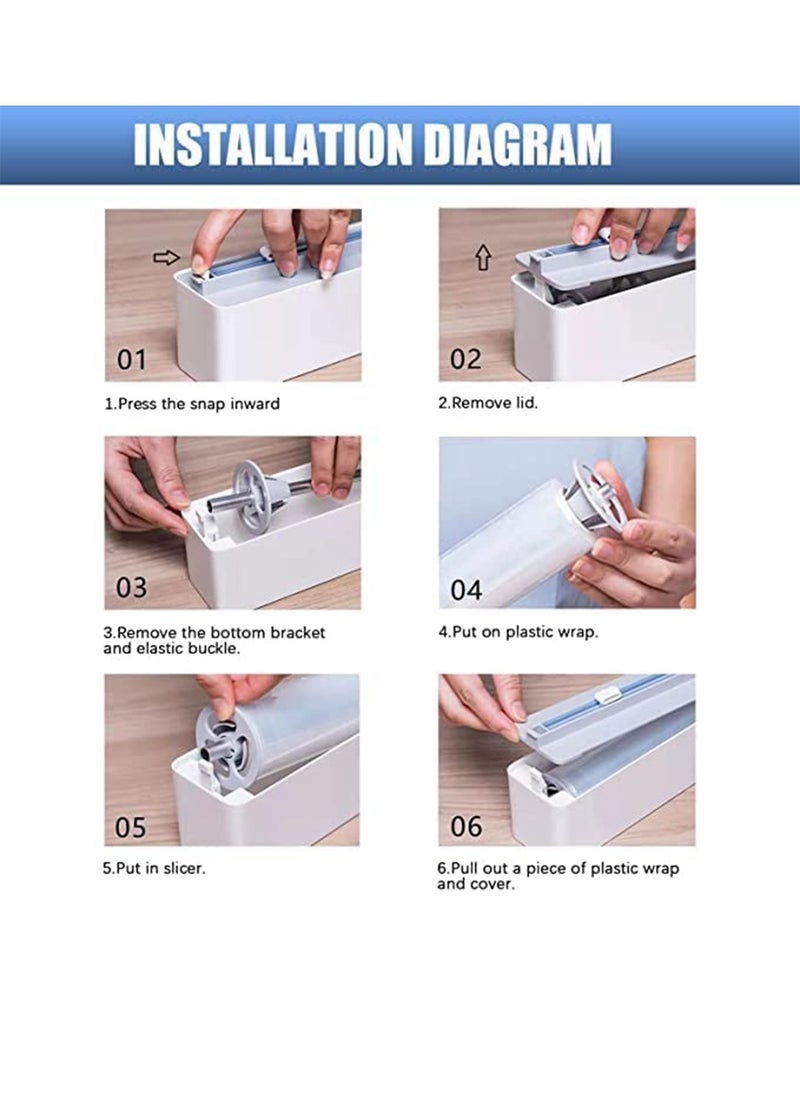 INSTALLATION DIAGRAM

01

1.Press the snap inward

02

2.Remove lid.

03

3.Remove the bottom bracket and elastic buckle.

04

4.Put on plastic wrap.

05

5.Put in slicer.

06

6.Pull out a piece of plastic wrap and cover.