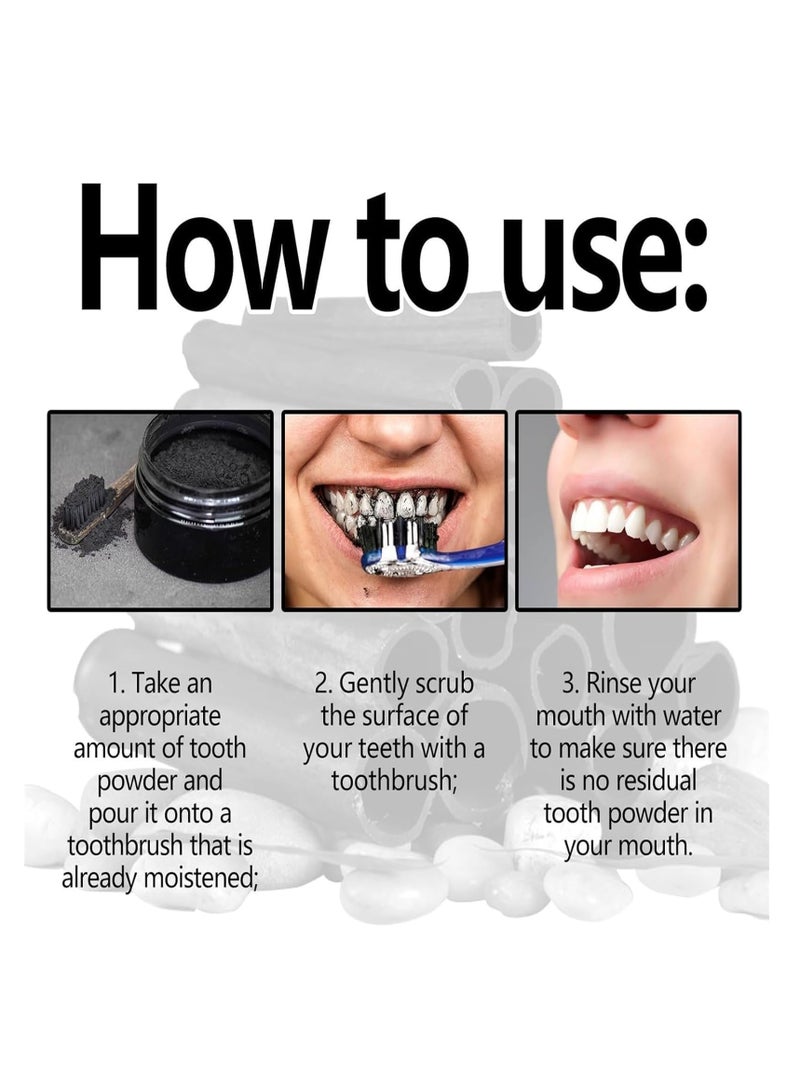 How to use:

1. Take an appropriate amount of tooth powder and pour it onto a toothbrush that is already moistened;

2. Gently scrub the surface of your teeth with a toothbrush;

3. Rinse your mouth with water to make sure there is no residual tooth powder in your mouth.