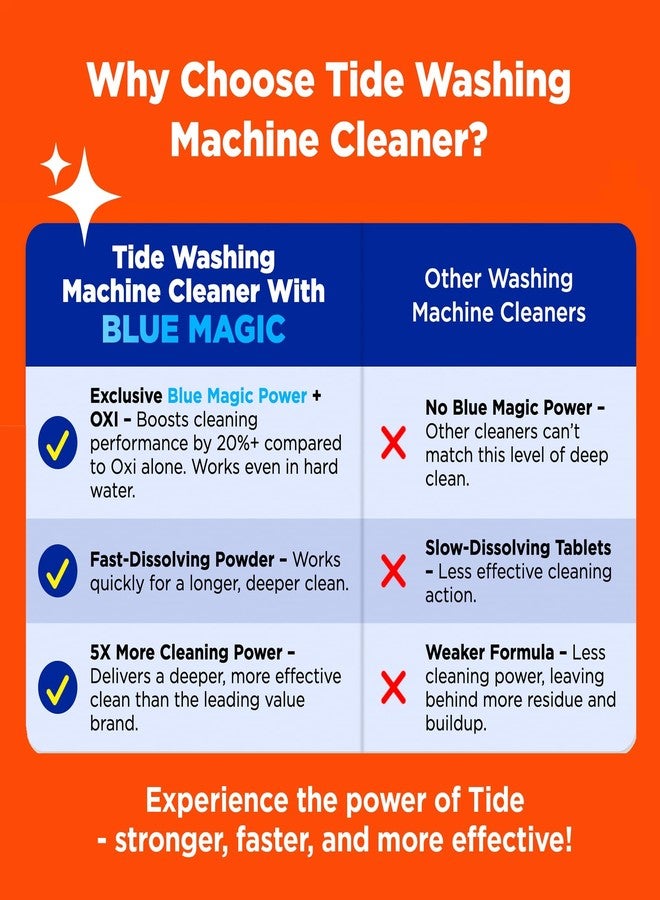 Why Choose Tide Washing Machine Cleaner?

| Tide Washing Machine Cleaner With BLUE MAGIC | Other Washing Machine Cleaners |
|---|---|
| Exclusive Blue Magic Power + OXI – Boosts cleaning performance by 20%+ compared to Oxi alone. Works even in hard water. | No Blue Magic Power – Other cleaners can't match this level of deep clean. |
| Fast-Dissolving Powder – Works quickly for a longer, deeper clean. | Slow-Dissolving Tablets – Less effective cleaning action. |
| 5X More Cleaning Power – Delivers a deeper, more effective clean than the leading value brand. | Weaker Formula – Less cleaning power, leaving behind more residue and buildup. |

Experience the power of Tide - stronger, faster, and more effective!