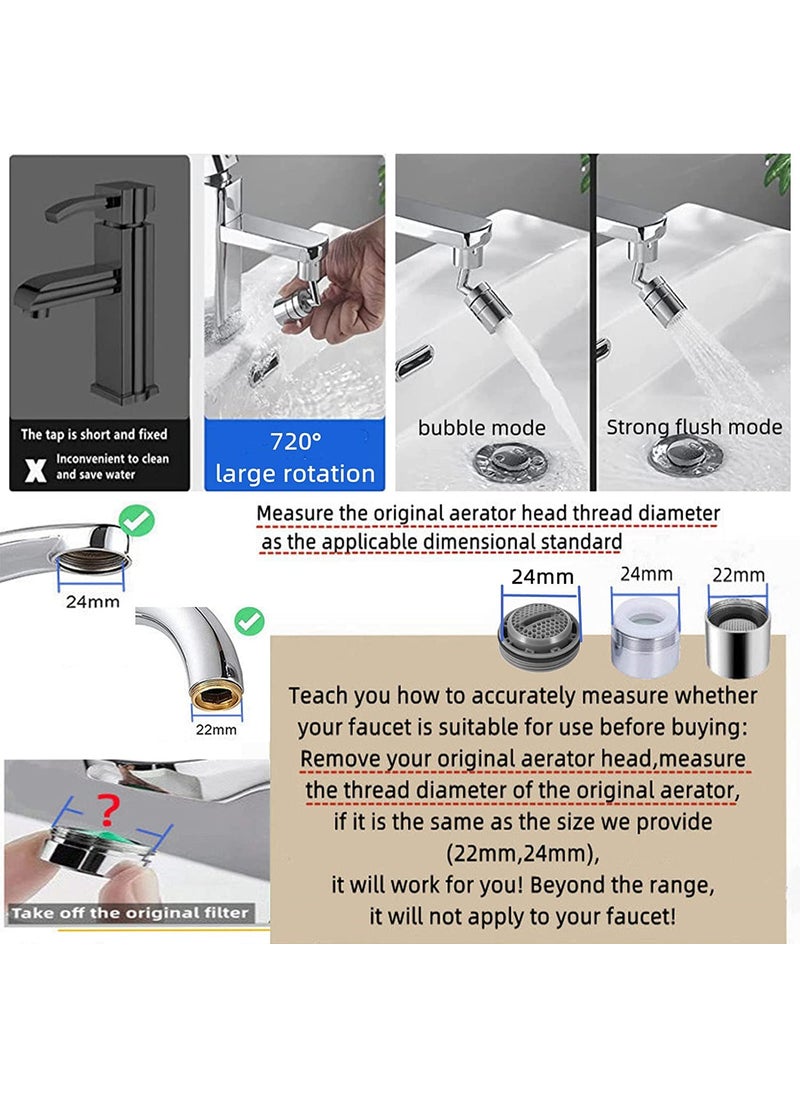 The tap is short and fixed

X Inconvenient to clean and save water

720° large rotation

bubble mode

Strong flush mode

Measure the original aerator head thread diameter as the applicable dimensional standard

24mm

22mm

24mm

24mm

22mm

?

Take off the original filter

Teach you how to accurately measure whether your faucet is suitable for use before buying: Remove your original aerator head,measure the thread diameter of the original aerator, if it is the same as the size we provide (22mm,24mm), it will work for you! Beyond the range, it will not apply to your faucet!