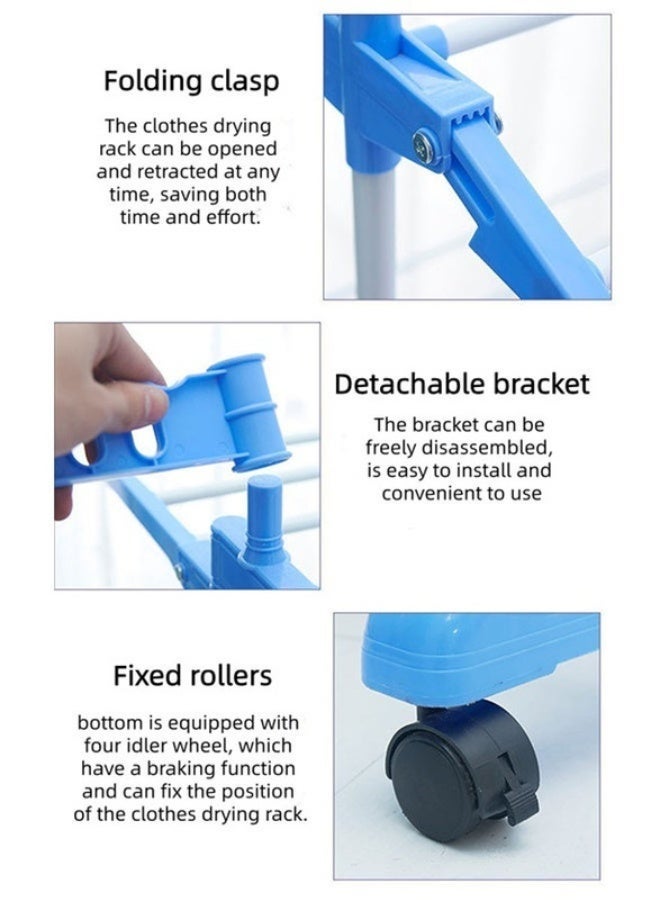 Folding clasp

The clothes drying rack can be opened and retracted at any time, saving both time and effort.

Detachable bracket

The bracket can be freely disassembled, is easy to install and convenient to use

Fixed rollers

bottom is equipped with four idler wheel, which have a braking function and can fix the position of the clothes drying rack.