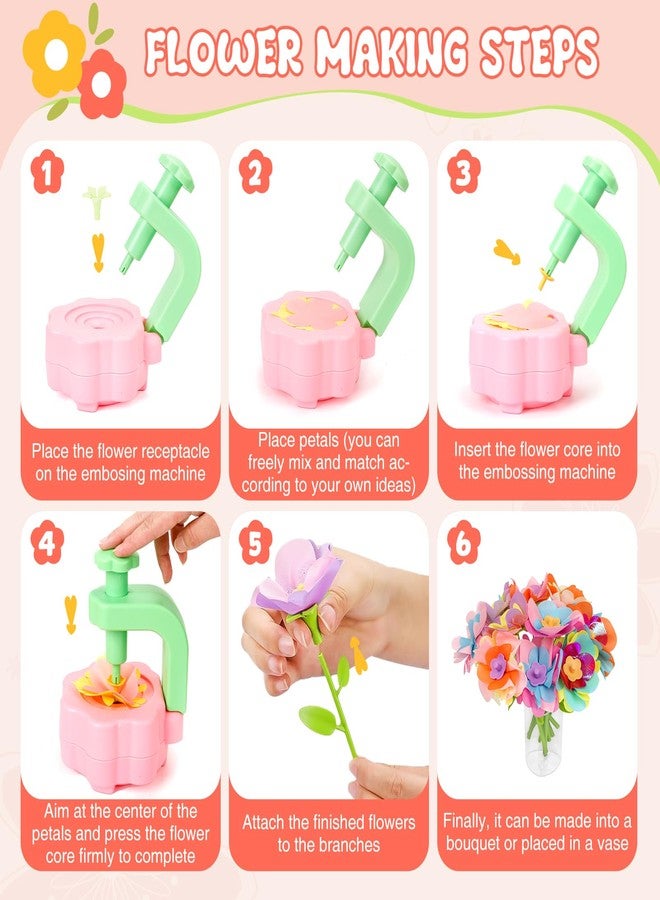 FLOWER MAKING STEPS

1

Place the flower receptacle on the embosing machine

2

Place petals (you can freely mix and match according to your own ideas)

3

Insert the flower core into the embossing machine

4

Aim at the center of the petals and press the flower core firmly to complete

5

Attach the finished flowers to the branches

6

Finally, it can be made into a bouquet or placed in a vase