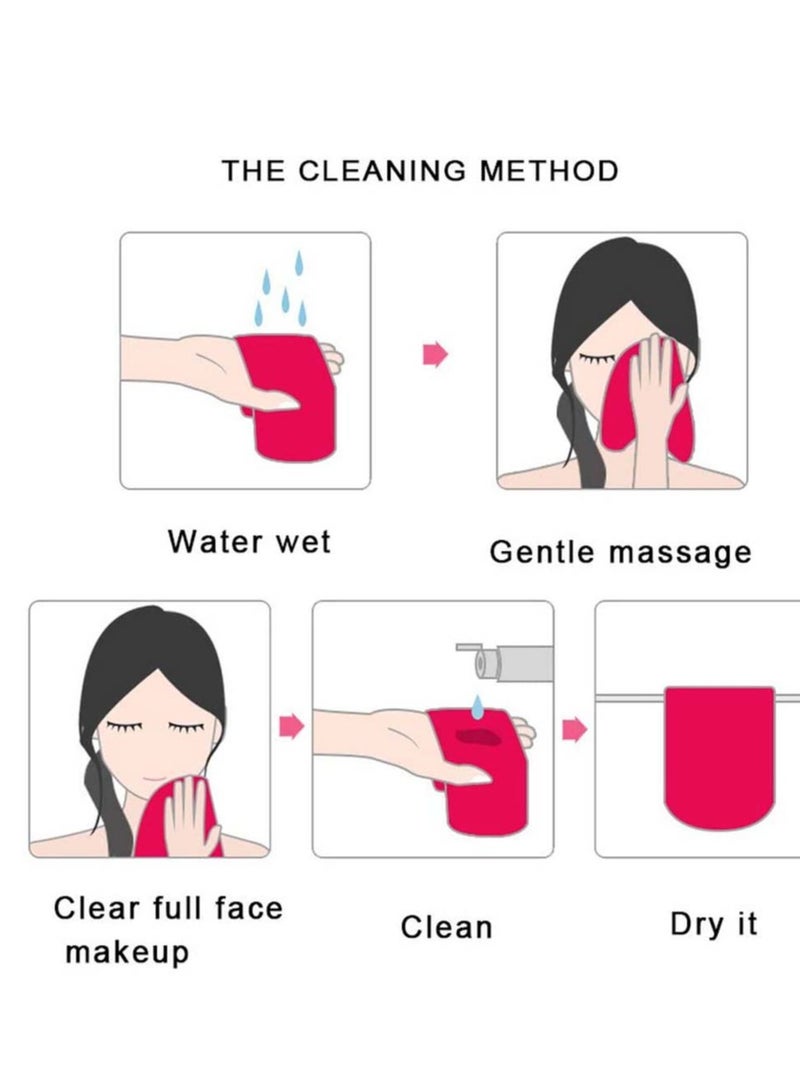 THE CLEANING METHOD

Water wet

Gentle massage

Clear full face makeup

Clean

Dry it