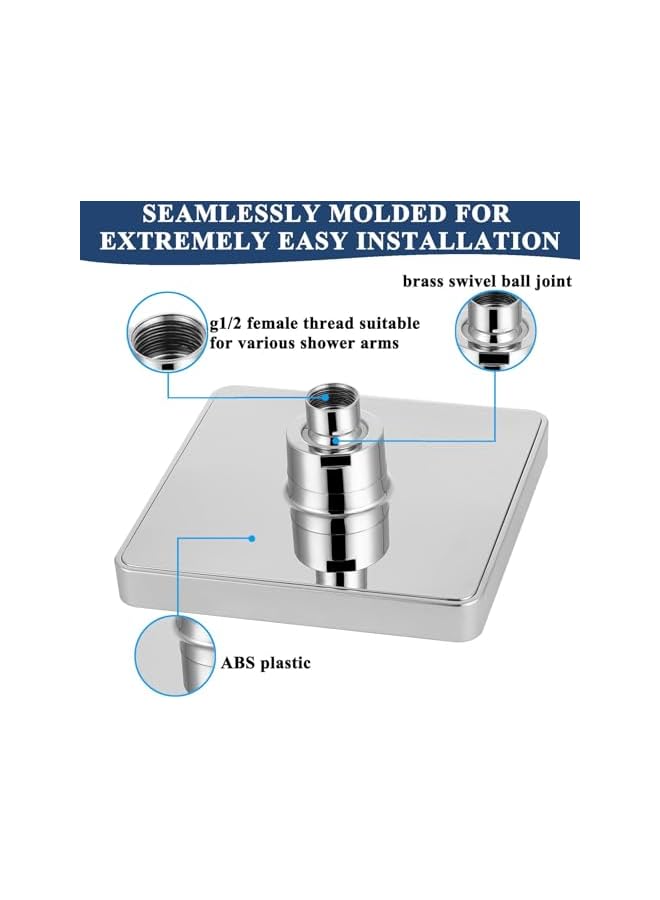 SEAMLESSLY MOLDED FOR EXTREMELY EASY INSTALLATION

brass swivel ball joint

g1/2 female thread suitable for various shower arms

ABS plastic