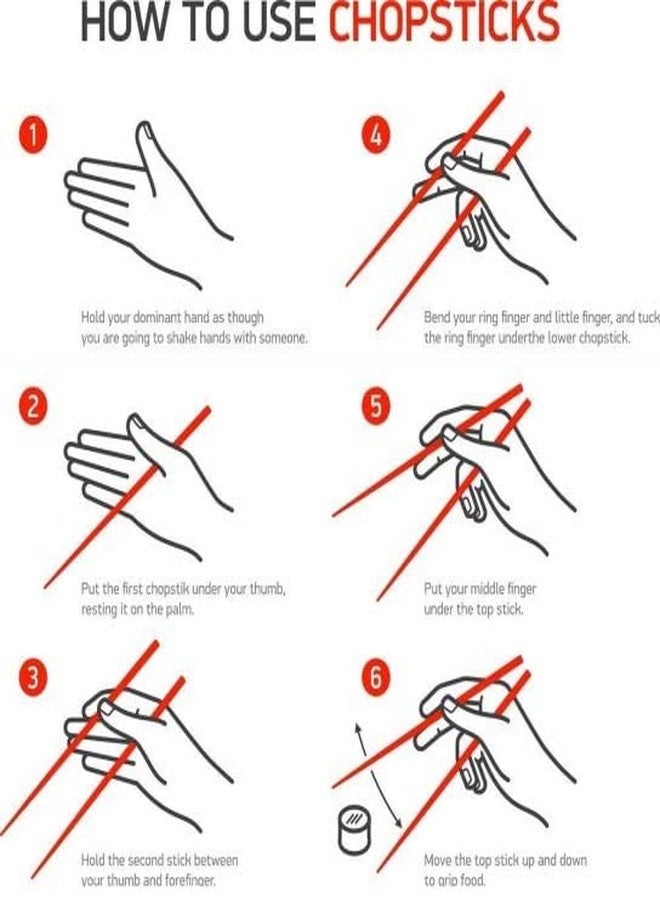 HOW TO USE CHOPSTICKS

1

Hold your dominant hand as though you are going to shake hands with someone.

2

Put the first chopstik under your thumb, resting it on the palm.

3

Hold the second stick between your thumb and forefinger.

4

Bend your ring finger and little finger, and tuck the ring finger underthe lower chopstick.

5

Put your middle finger under the top stick.

6

Move the top stick up and down to grip food.