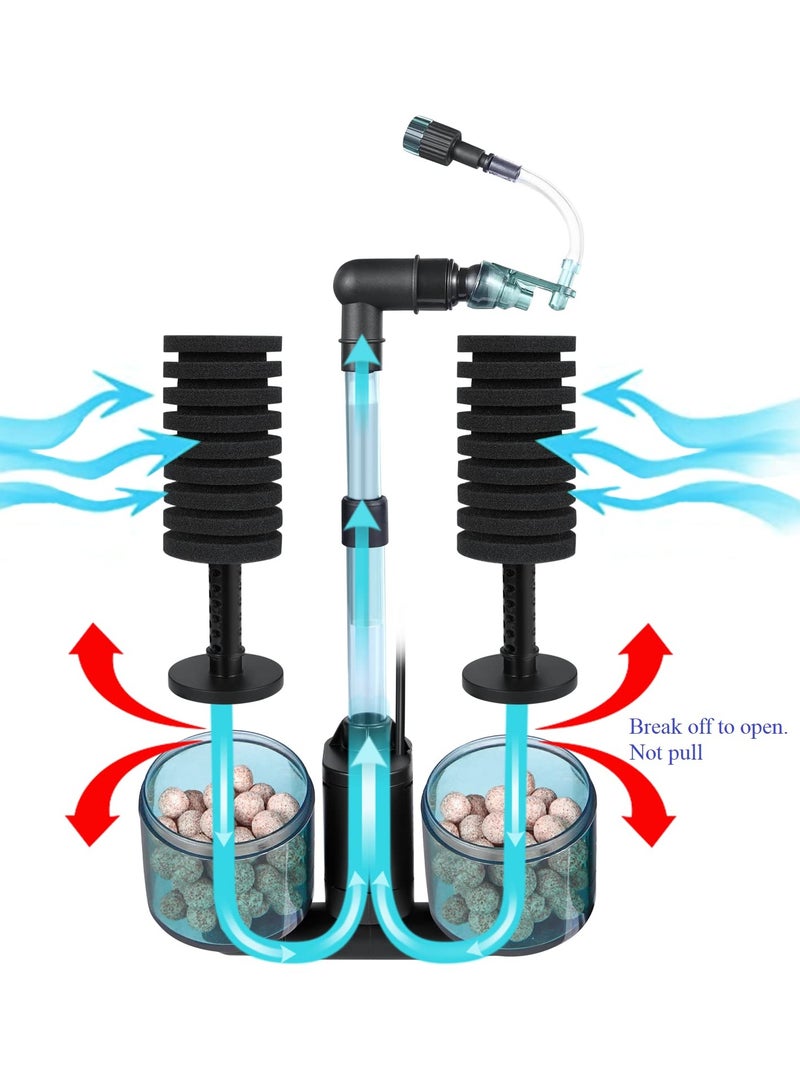 Break off to open.
Not pull