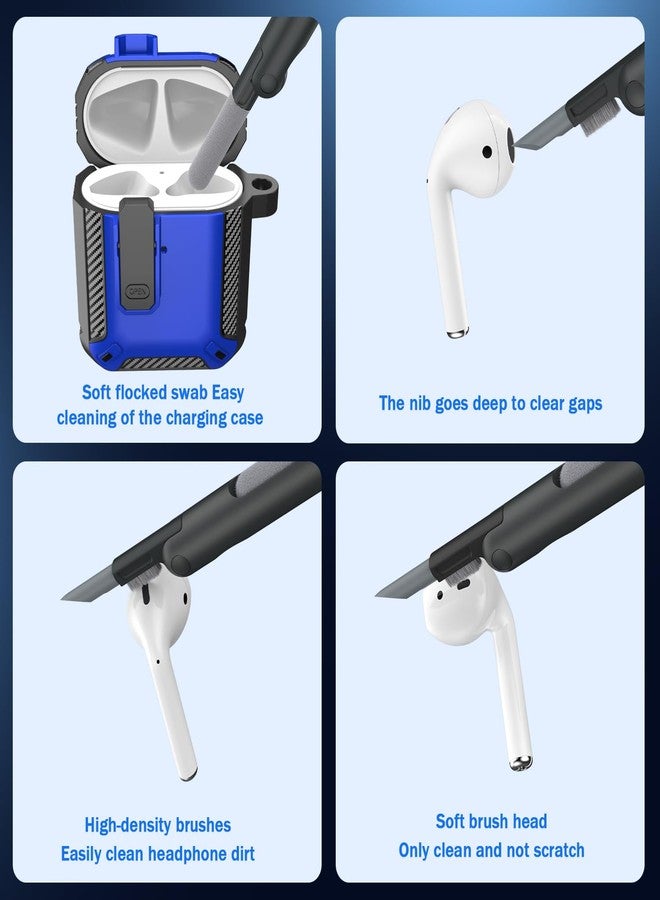 OPEN

Soft flocked swab Easy cleaning of the charging case

The nib goes deep to clear gaps

High-density brushes
Easily clean headphone dirt

Soft brush head
Only clean and not scratch