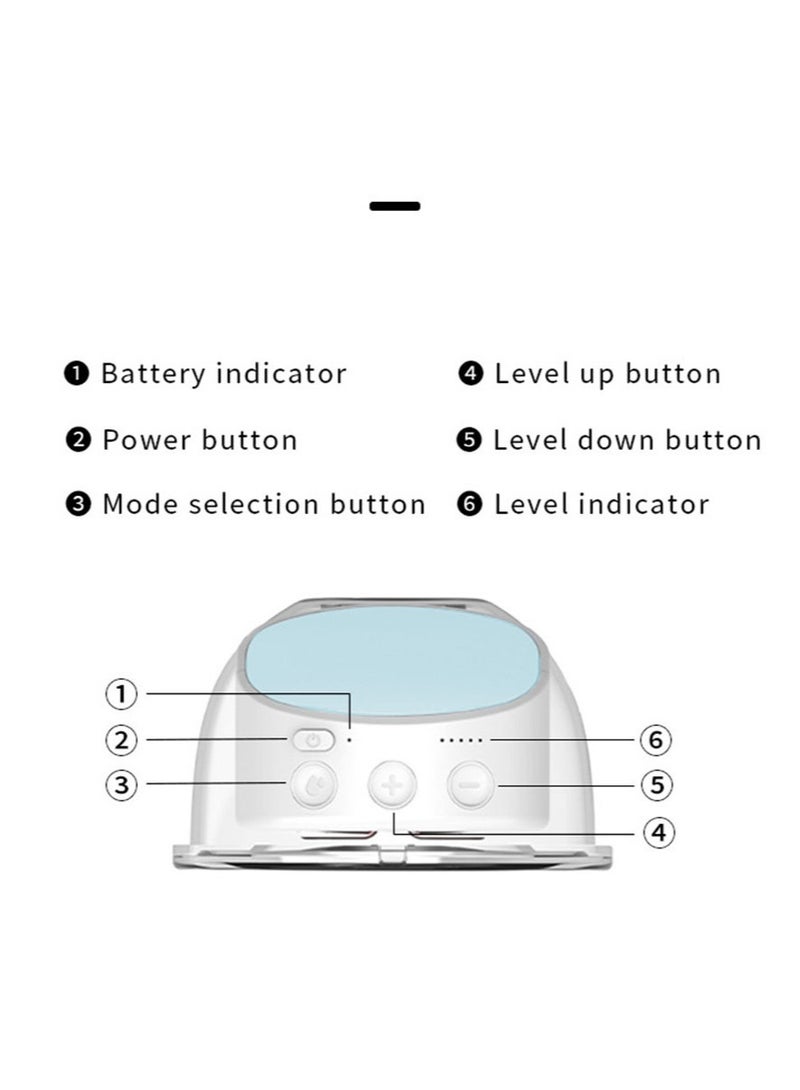 ❶ Battery indicator
❷ Power button
❸ Mode selection button
❹ Level up button
❺ Level down button
❻ Level indicator

①
②
③
⑥
⑤
④