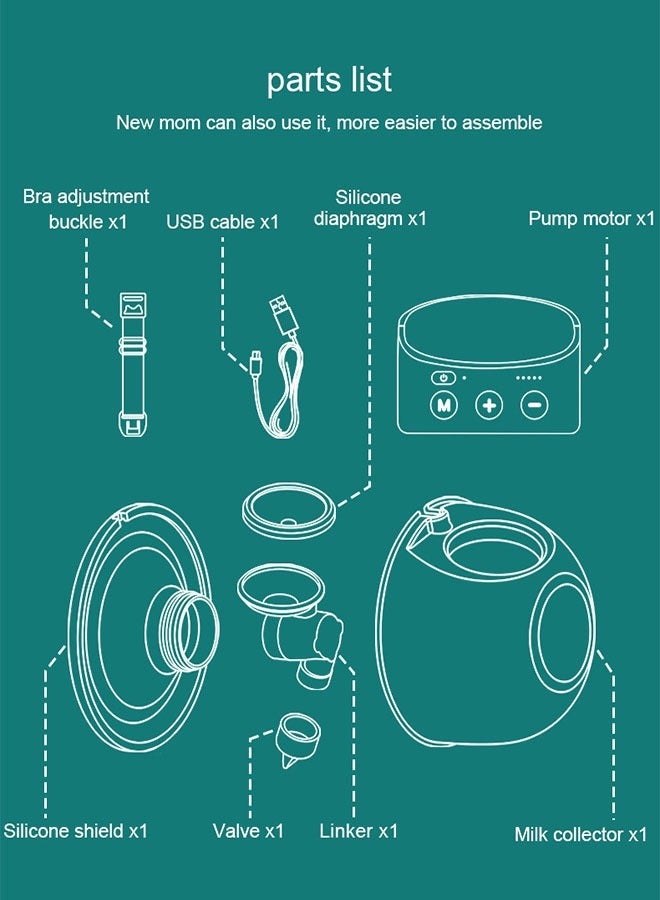 parts list

New mom can also use it, more easier to assemble

Bra adjustment buckle x1

USB cable x1

Silicone diaphragm x1

Pump motor x1

M

+

−

Silicone shield x1

Valve x1

Linker x1

Milk collector x1