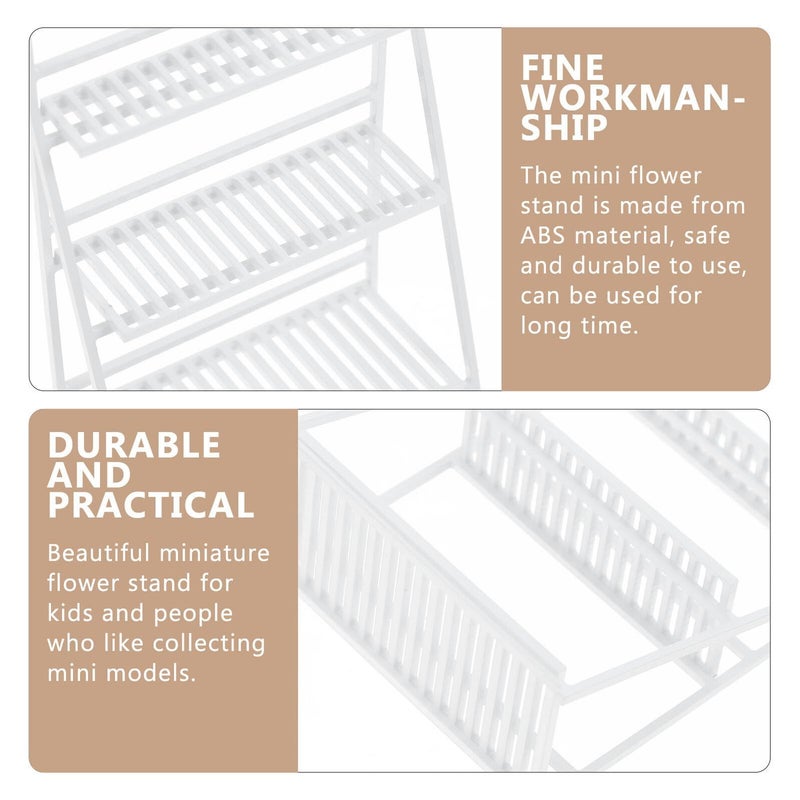 FINE WORKMANSHIP

The mini flower stand is made from ABS material, safe and durable to use, can be used for long time.

DURABLE AND PRACTICAL

Beautiful miniature flower stand for kids and people who like collecting mini models.