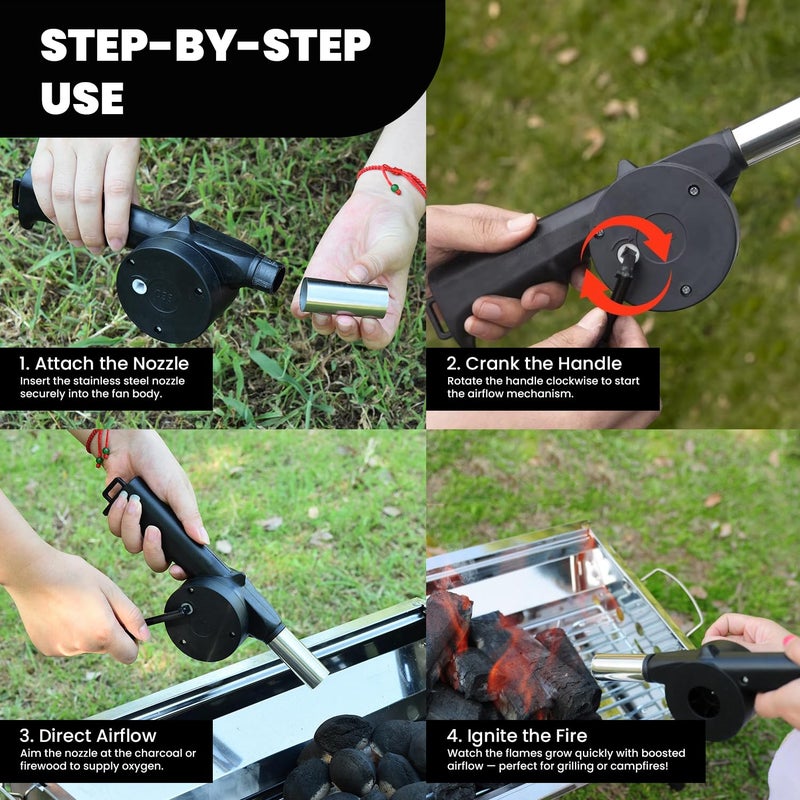 STEP-BY-STEP USE

1. Attach the Nozzle
Insert the stainless steel nozzle securely into the fan body.

2. Crank the Handle
Rotate the handle clockwise to start the airflow mechanism.

3. Direct Airflow
Aim the nozzle at the charcoal or firewood to supply oxygen.

4. Ignite the Fire
Watch the flames grow quickly with boosted airflow — perfect for grilling or campfires!