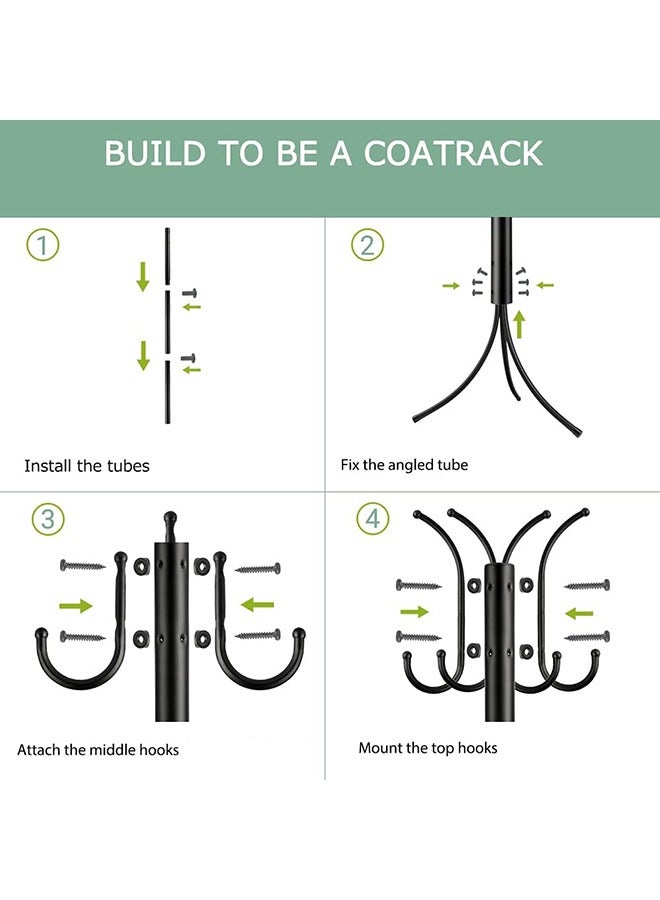 BUILD TO BE A COATRACK

1

Install the tubes

2

Fix the angled tube

3

Attach the middle hooks

4

Mount the top hooks