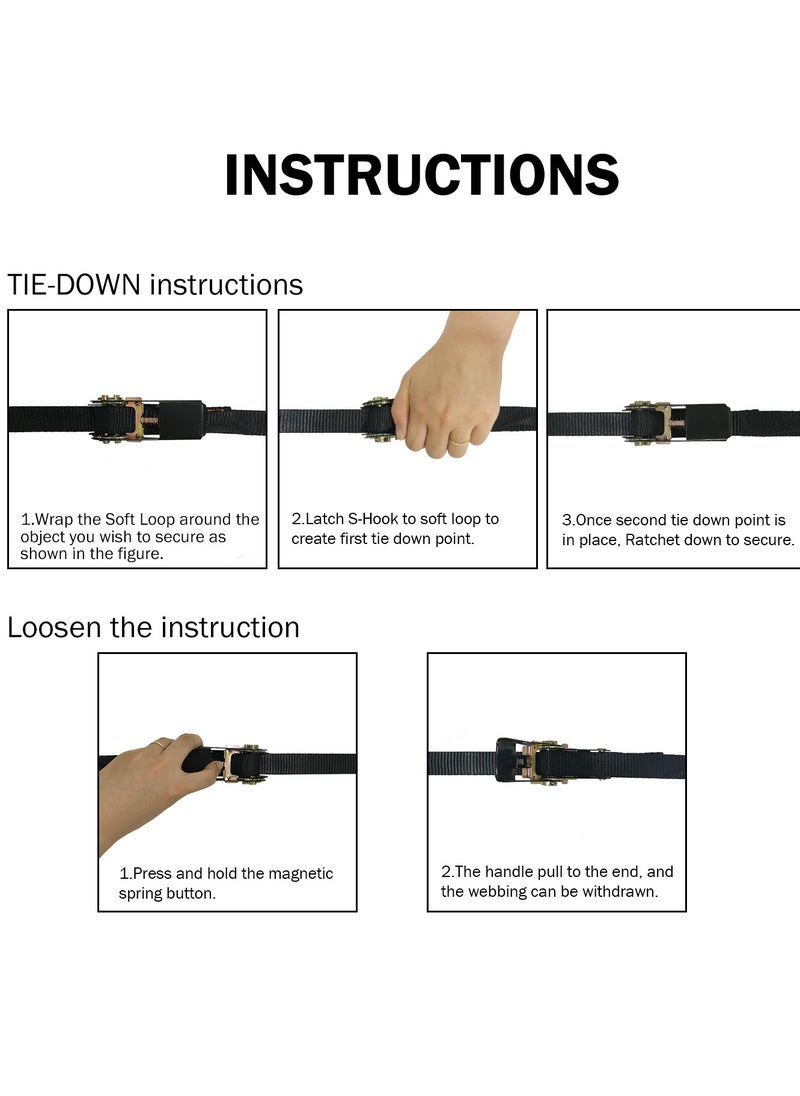 INSTRUCTIONS

TIE-DOWN instructions

1.Wrap the Soft Loop around the object you wish to secure as shown in the figure.

2.Latch S-Hook to soft loop to create first tie down point.

3.Once second tie down point is in place, Ratchet down to secure.

Loosen the instruction

1.Press and hold the magnetic spring button.

2.The handle pull to the end, and the webbing can be withdrawn.