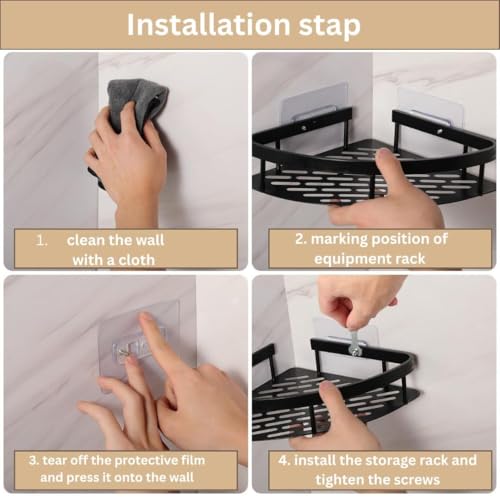 Installation stap

1. clean the wall with a cloth

2. marking position of equipment rack

3. tear off the protective film and press it onto the wall

4. install the storage rack and tighten the screws