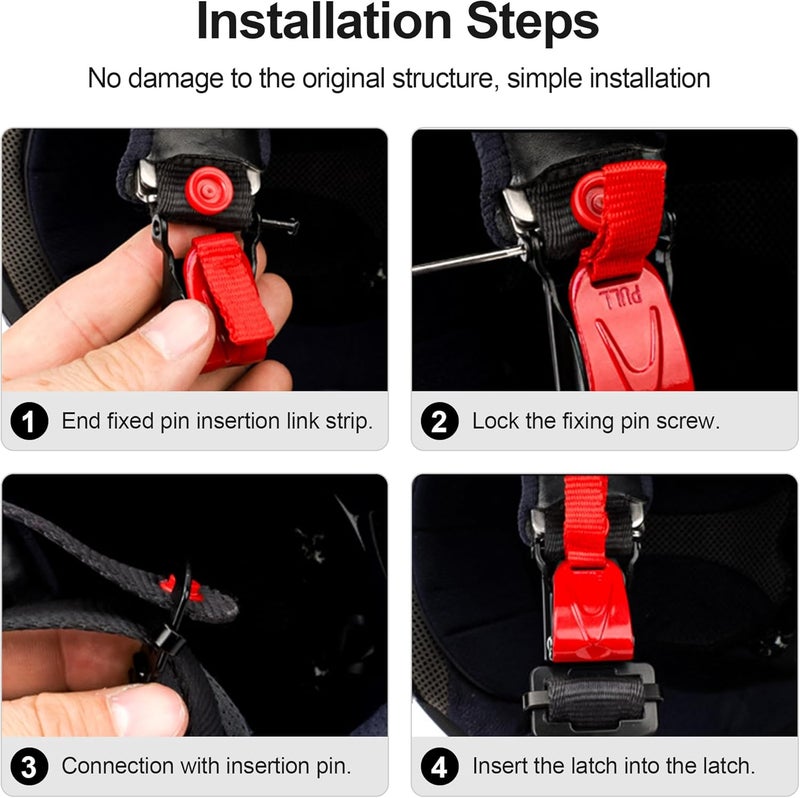 Installation Steps

No damage to the original structure, simple installation

PULL

1 End fixed pin insertion link strip.

2 Lock the fixing pin screw.

3 Connection with insertion pin.

4 Insert the latch into the latch.