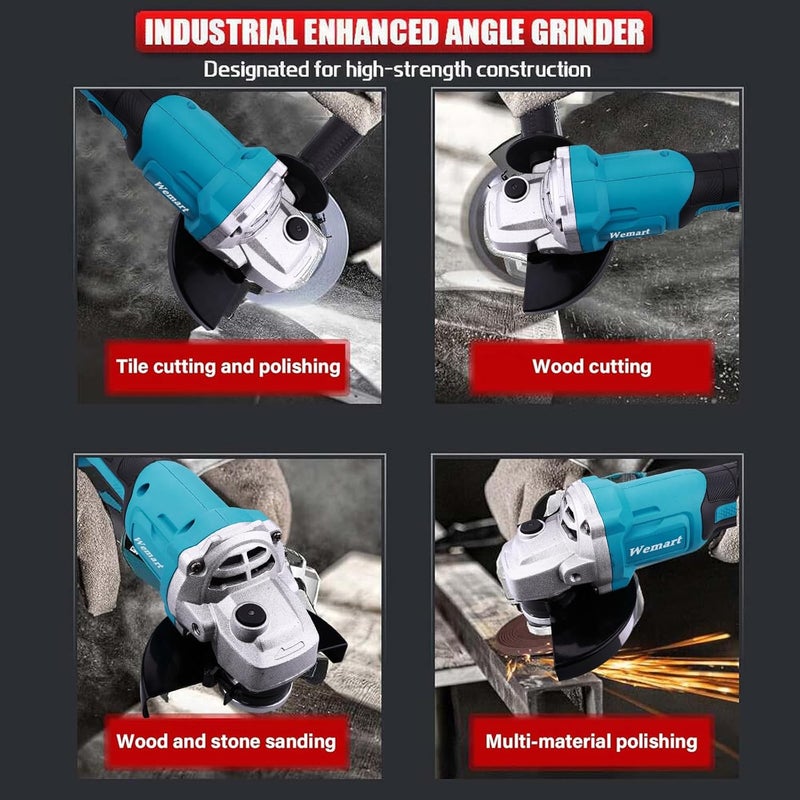 INDUSTRIAL ENHANCED ANGLE GRINDER
Designated for high-strength construction

Wemart
Tile cutting and polishing

Wemart
Wood cutting

Wemart
Wood and stone sanding

Wemart
Multi-material polishing